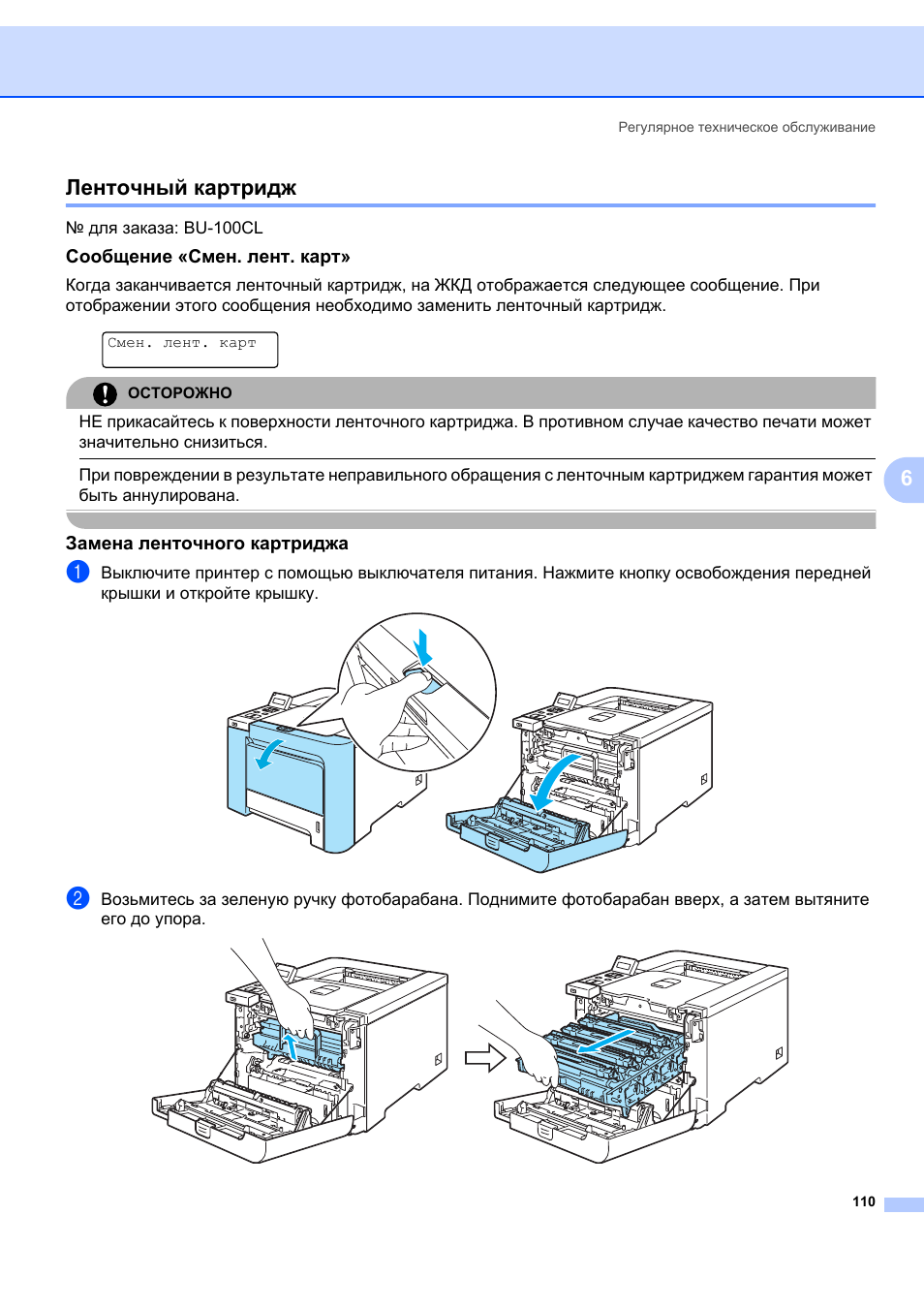 Регулярное техническое обслуживание

Ленточный картридж

№ для заказа: BU-100CL

Сообщение «Смен. лент. карт»

Когда заканчивается ленточный картридж, на ЖКД отображается следующее сообщение. При отображении этого сообщения необходимо заменить ленточный картридж.

Смен. лент. карт

ОСТОРОЖНО

НЕ прикасайтесь к поверхности ленточного картриджа. В противном случае качество печати может значительно снизиться.

При повреждении в результате неправильного обращения с ленточным картриджем гарантия может быть аннулирована.

6

Замена ленточного картриджа

1 Выключите принтер с помощью выключателя питания. Нажмите кнопку освобождения передней крышки и откройте крышку.

2 Возьмитесь за зеленую ручку фотобарабана. Поднимите фотобарабан вверх, а затем вытяните его до упора.

110