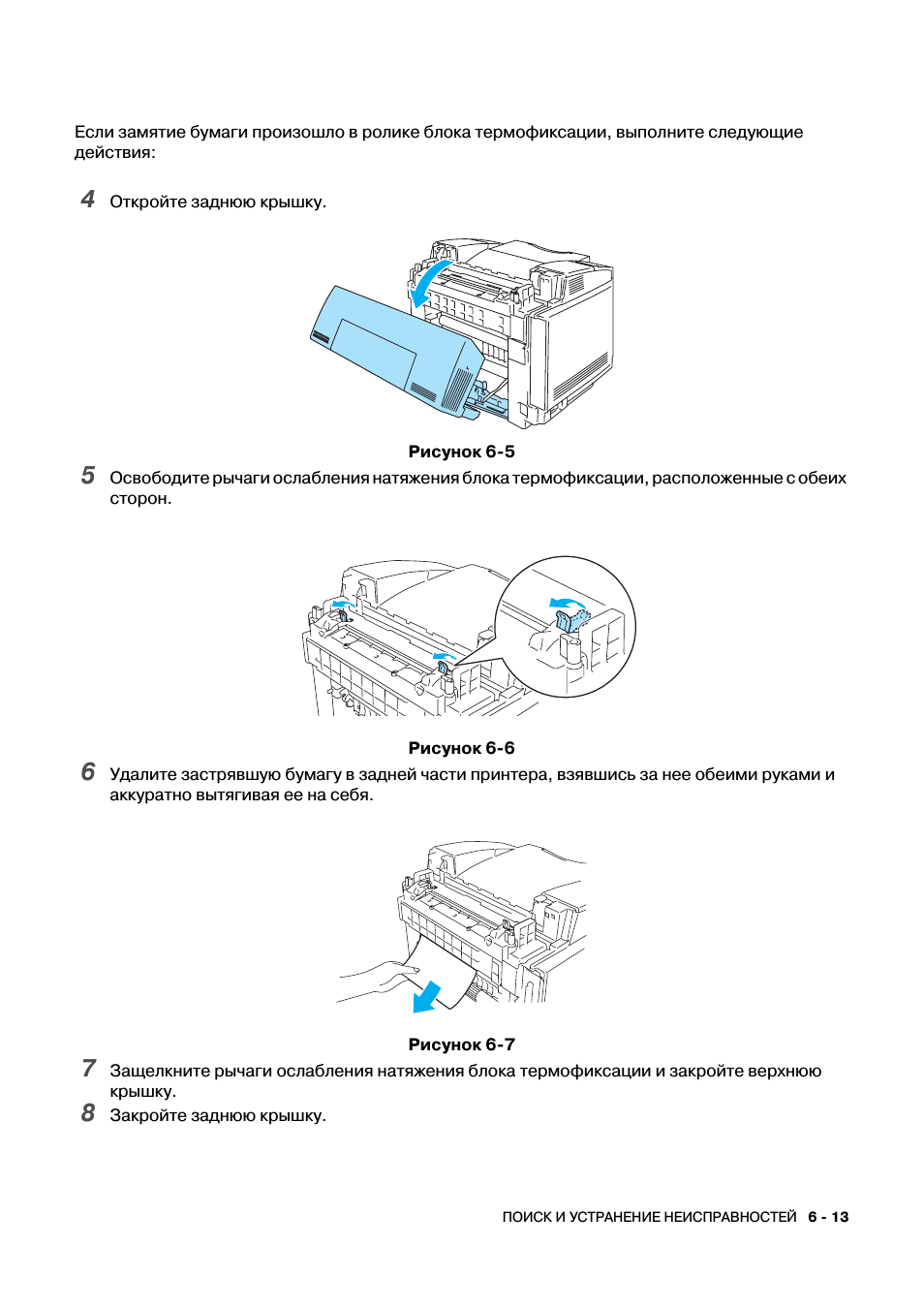 Если замятие бумаги произошло в ролике блока термофиксации, выполните следующие действия:

4 Откройте заднюю крышку.

Рисунок 6-5

5 Освободите рычаги ослабления натяжения блока термофиксации, расположенные с обеих сторон.

Рисунок 6-6

6 Удалите застрявшую бумагу в задней части принтера, взявшись за нее обеими руками и аккуратно вытягивая ее на себя.

Рисунок 6-7

7 Защелкните рычаги ослабления натяжения блока термофиксации и закройте верхнюю крышку.

8 Закройте заднюю крышку.

ПОИСК И УСТРАНЕНИЕ НЕИСПРАВНОСТЕЙ 6 - 13