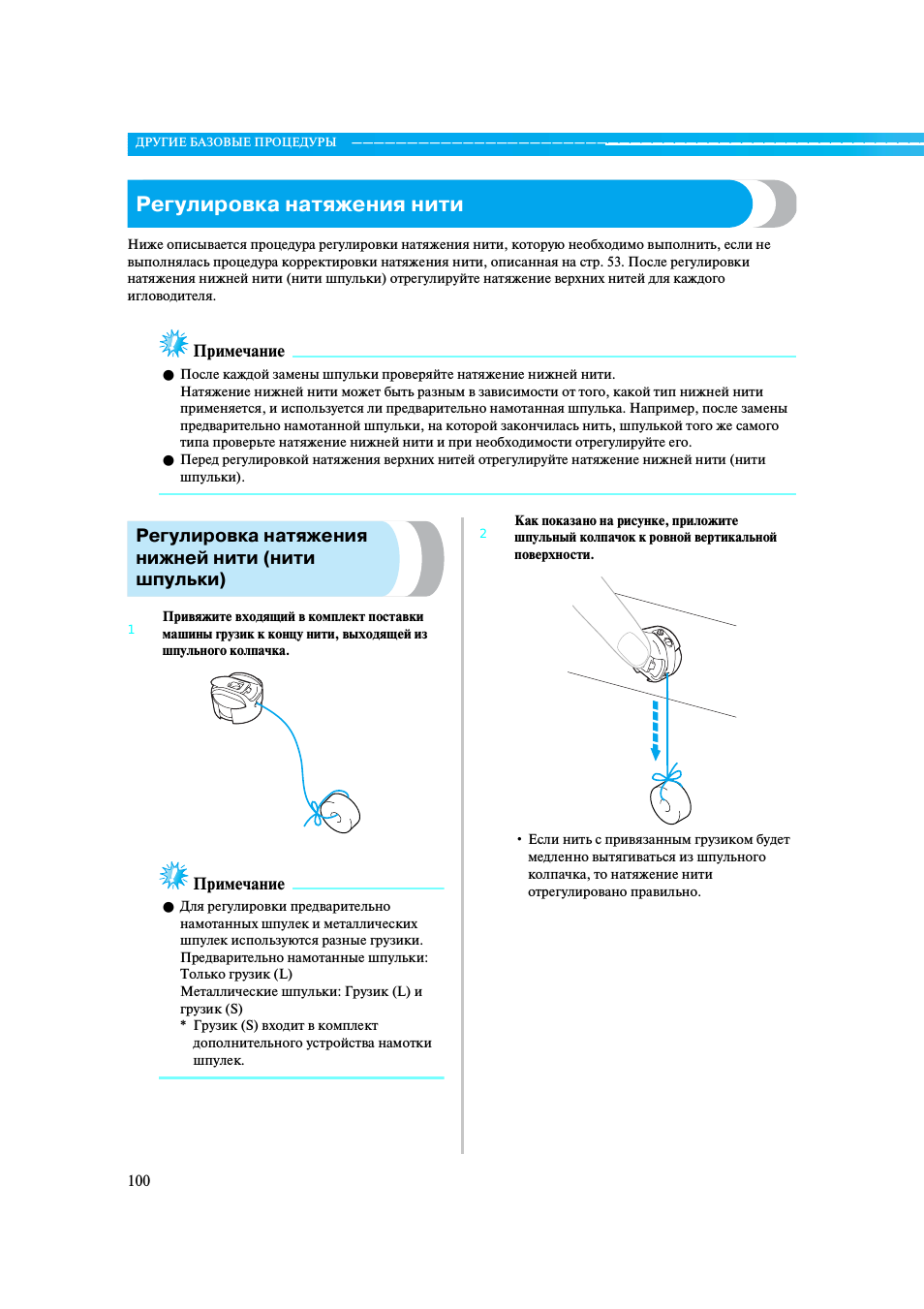 ДРУГИЕ БАЗОВЫЕ ПРОЦЕДУРЫ

Регулировка натяжения нити

Ниже описывается процедура регулировки натяжения нити, которую необходимо выполнить, если не выполнялась процедура корректировки натяжения нити, описанная на стр. 53. После регулировки натяжения нижней нити (нити шпульки) отрегулируйте натяжение верхних нитей для каждого игловодителя.

Примечание

● После каждой замены шпульки проверяйте натяжение нижней нити.
Натяжение нижней нити может быть разным в зависимости от того, какой тип нижней нити применяется, и используется ли предварительно намотанная шпулька. Например, после замены предварительно намотанной шпульки, на которой закончилась нить, шпулькой того же самого типа проверьте натяжение нижней нити и при необходимости отрегулируйте его.
● Перед регулировкой натяжения верхних нитей отрегулируйте натяжение нижней нити (нити шпульки).

Регулировка натяжения нижней нити (нити шпульки)

1 Привяжите входящий в комплект поставки машины грузик к концу нити, выходящей из шпульного колпачка.

Примечание

● Для регулировки предварительно намотанных шпулек и металлических шпулек используются разные грузики.
Предварительно намотанные шпульки: Только грузик (L)
Металлические шпульки: Грузик (L) и грузик (S)
* Грузик (S) входит в комплект дополнительного устройства намотки шпулек.

2 Как показано на рисунке, приложите шпульный колпачок к ровной вертикальной поверхности.

• Если нить с привязанным грузиком будет медленно вытягиваться из шпульного колпачка, то натяжение нити отрегулировано правильно.

100