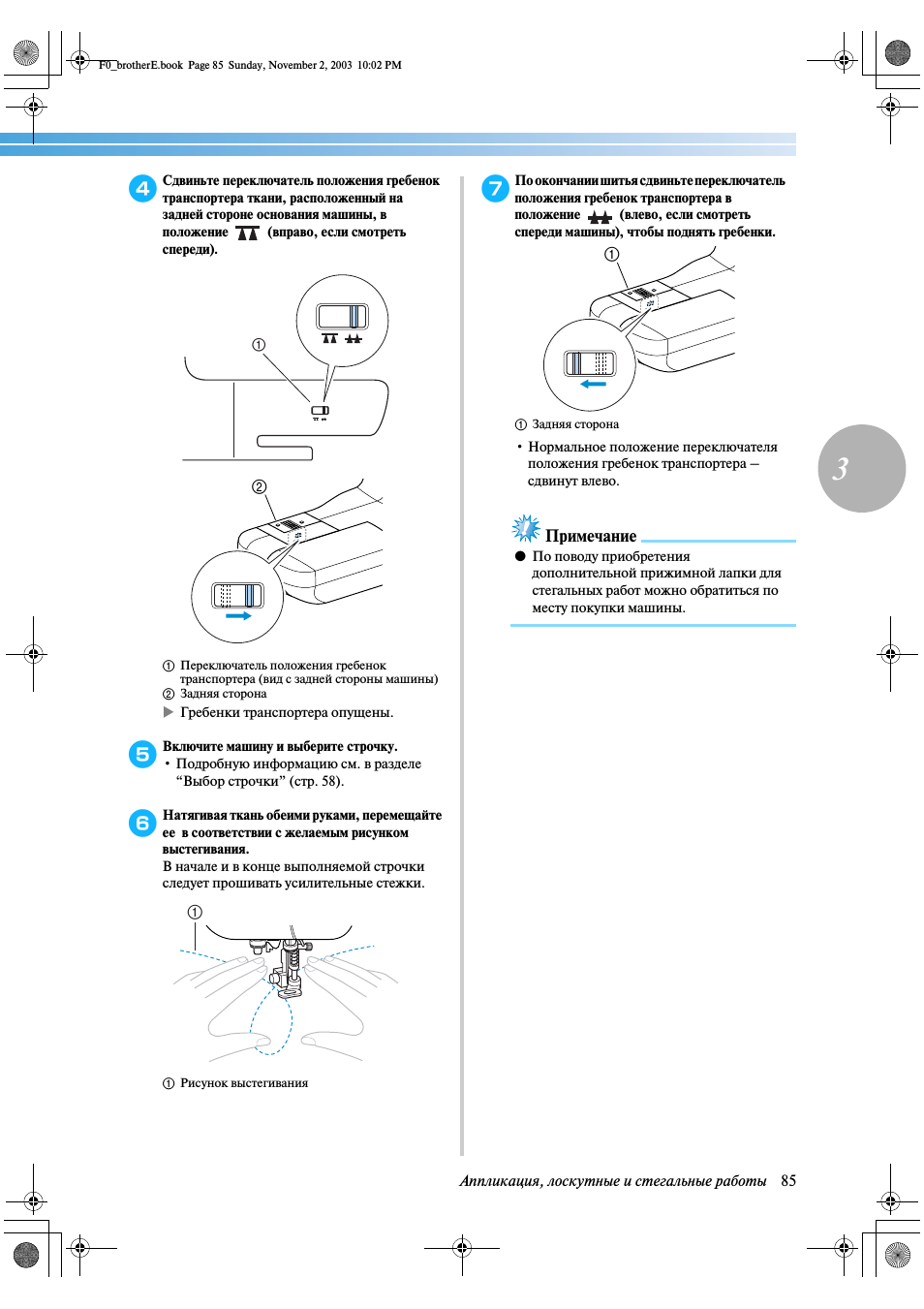 F0_brotherE.book Page 85 Sunday, November 2, 2003 10:02 PM

4 Сдвиньте переключатель положения гребенок транспортера ткани, расположенный на задней стороне основания машины, в положение (вправо, если смотреть спереди).

①

②

① Переключатель положения гребенок транспортера (вид с задней стороны машины)
② Задняя сторона
▶ Гребенки транспортера опущены.

5 Включите машину и выберите строчку.
• Подробную информацию см. в разделе “Выбор строчки” (стр. 58).

6 Натягивая ткань обеими руками, перемещайте ее в соответствии с желаемым рисунком выстегивания.
В начале и в конце выполняемой строчки следует прошивать усилительные стежки.

①

① Рисунок выстегивания

7 По окончании шитья сдвиньте переключатель положения гребенок транспортера в положение (влево, если смотреть спереди машины), чтобы поднять гребенки.

①

① Задняя сторона

• Нормальное положение переключателя положения гребенок транспортера – сдвинут влево.

Примечание
● По поводу приобретения дополнительной прижимной лапки для стегальных работ можно обратиться по месту покупки машины.

3

Аппликация, лоскутные и стегальные работы 85