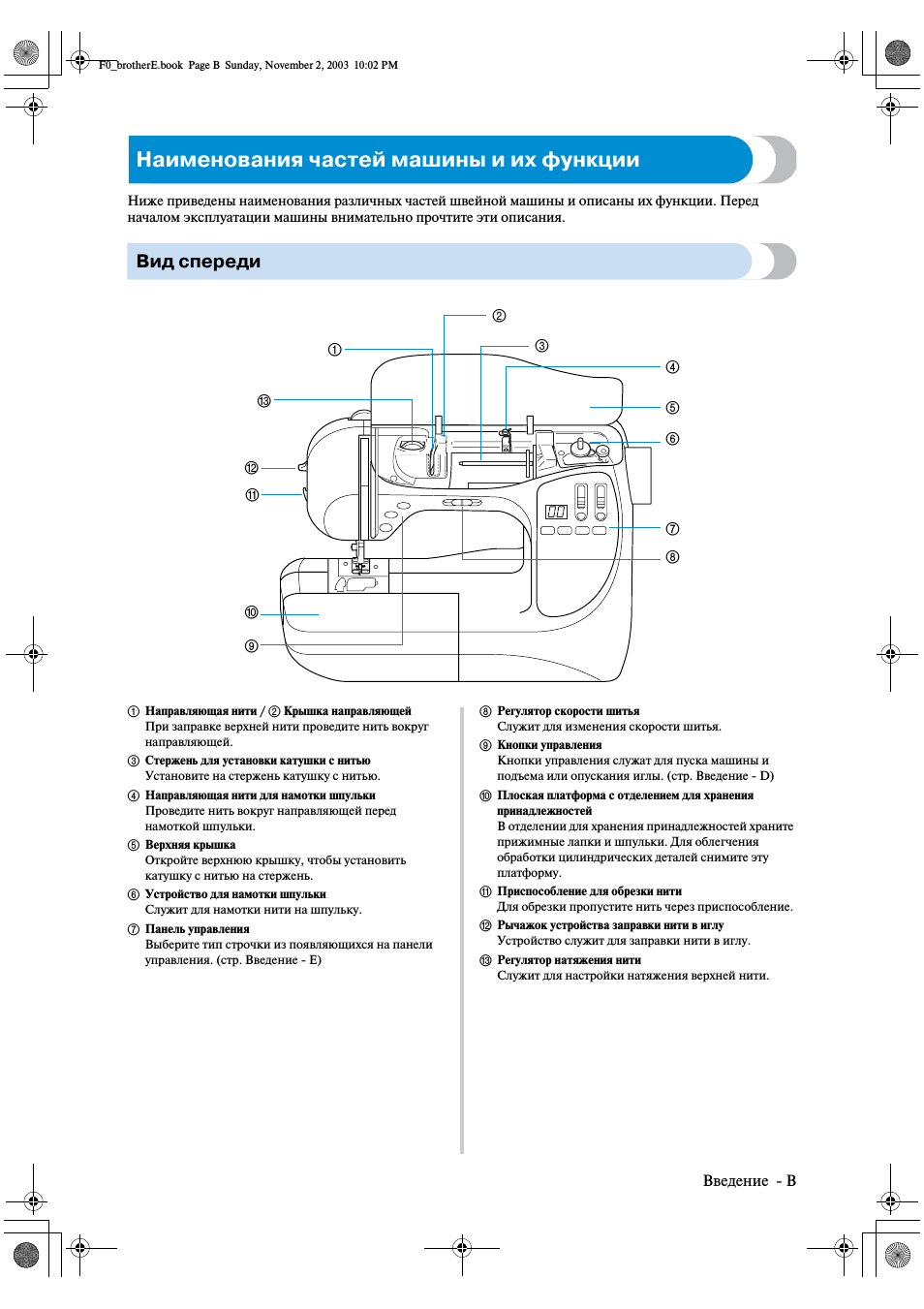 F0_brotherE.book Page B Sunday, November 2, 2003 10:02 PM

Наименования частей машины и их функции

Ниже приведены наименования различных частей швейной машины и описаны их функции. Перед началом эксплуатации машины внимательно прочтите эти описания.

Вид спереди

②
①
③
④
⑬
⑤
⑥
⑫
⑪
⑦
⑧
⑩
⑨

① Направляющая нити / ② Крышка направляющей
При заправке верхней нити проведите нить вокруг направляющей.
③ Стержень для установки катушки с нитью
Установите на стержень катушку с нитью.
④ Направляющая нити для намотки шпульки
Проведите нить вокруг направляющей перед намоткой шпульки.
⑤ Верхняя крышка
Откройте верхнюю крышку, чтобы установить катушку с нитью на стержень.
⑥ Устройство для намотки шпульки
Служит для намотки нити на шпульку.
⑦ Панель управления
Выберите тип строчки из появляющихся на панели управления. (стр. Введение - E)

⑧ Регулятор скорости шитья
Служит для изменения скорости шитья.
⑨ Кнопки управления
Кнопки управления служат для пуска машины и подъема или опускания иглы. (стр. Введение - D)
⑩ Плоская платформа с отделением для хранения принадлежностей
В отделении для хранения принадлежностей храните прижимные лапки и шпульки. Для облегчения обработки цилиндрических деталей снимите эту платформу.
⑪ Приспособление для обрезки нити
Для обрезки пропустите нить через приспособление.
⑫ Рычажок устройства заправки нити в иглу
Устройство служит для заправки нити в иглу.
⑬ Регулятор натяжения нити
Служит для настройки натяжения верхней нити.

Введение - B