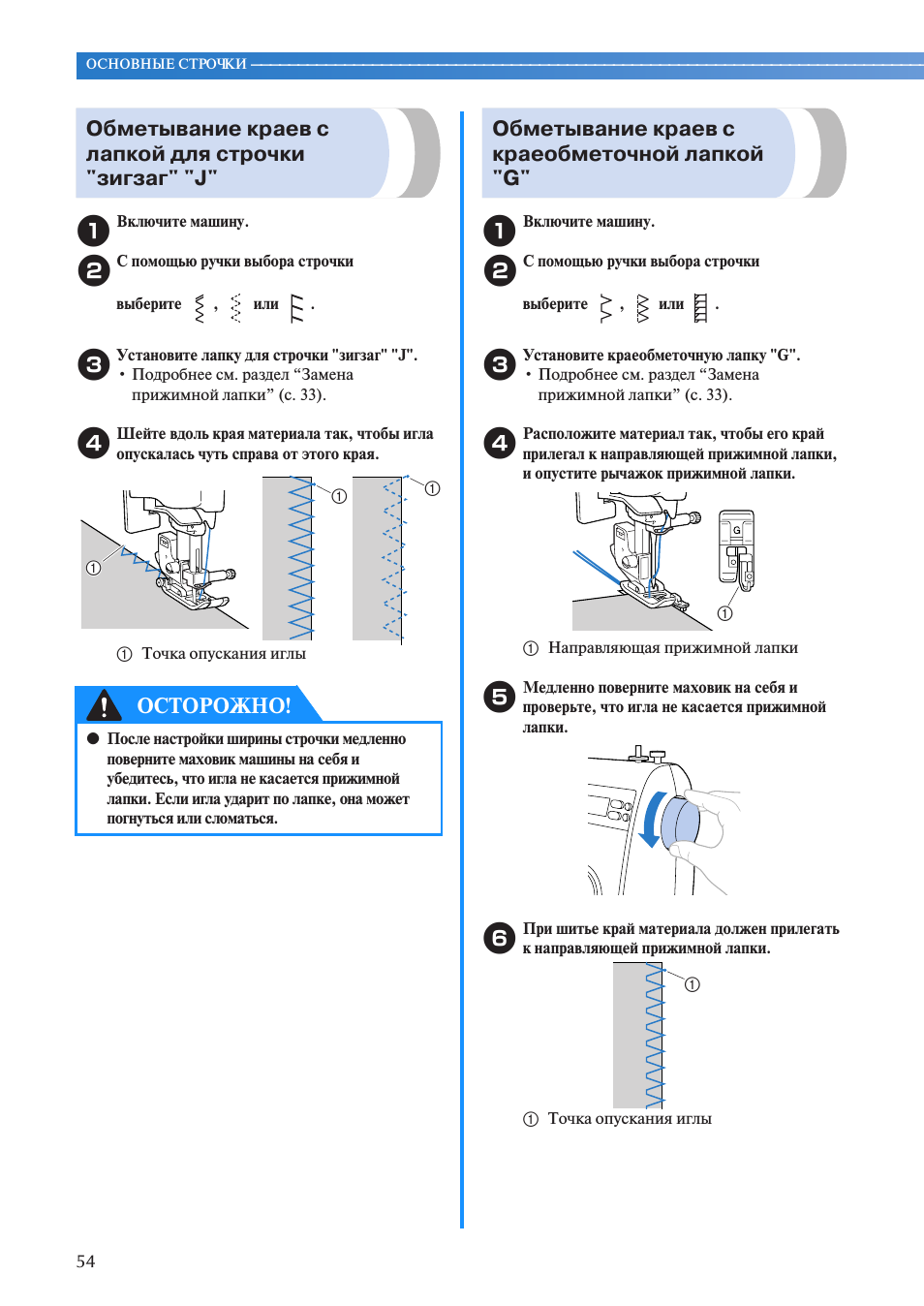 ОСНОВНЫЕ СТРОЧКИ

Обметывание краев с лапкой для строчки "зигзаг" "J"

1 Включите машину.

2 С помощью ручки выбора строчки выберите , или .

3 Установите лапку для строчки "зигзаг" "J".
• Подробнее см. раздел “Замена прижимной лапки” (с. 33).

4 Шейте вдоль края материала так, чтобы игла опускалась чуть справа от этого края.

①

①

①

① Точка опускания иглы

ОСТОРОЖНО!

● После настройки ширины строчки медленно поверните маховик машины на себя и убедитесь, что игла не касается прижимной лапки. Если игла ударит по лапке, она может погнуться или сломаться.

Обметывание краев с краеобметочной лапкой "G"

1 Включите машину.

2 С помощью ручки выбора строчки выберите , или .

3 Установите краеобметочную лапку "G".
• Подробнее см. раздел “Замена прижимной лапки” (с. 33).

4 Расположите материал так, чтобы его край прилегал к направляющей прижимной лапки, и опустите рычажок прижимной лапки.

G

①

① Направляющая прижимной лапки

5 Медленно поверните маховик на себя и проверьте, что игла не касается прижимной лапки.

6 При шитье край материала должен прилегать к направляющей прижимной лапки.

①

① Точка опускания иглы

54