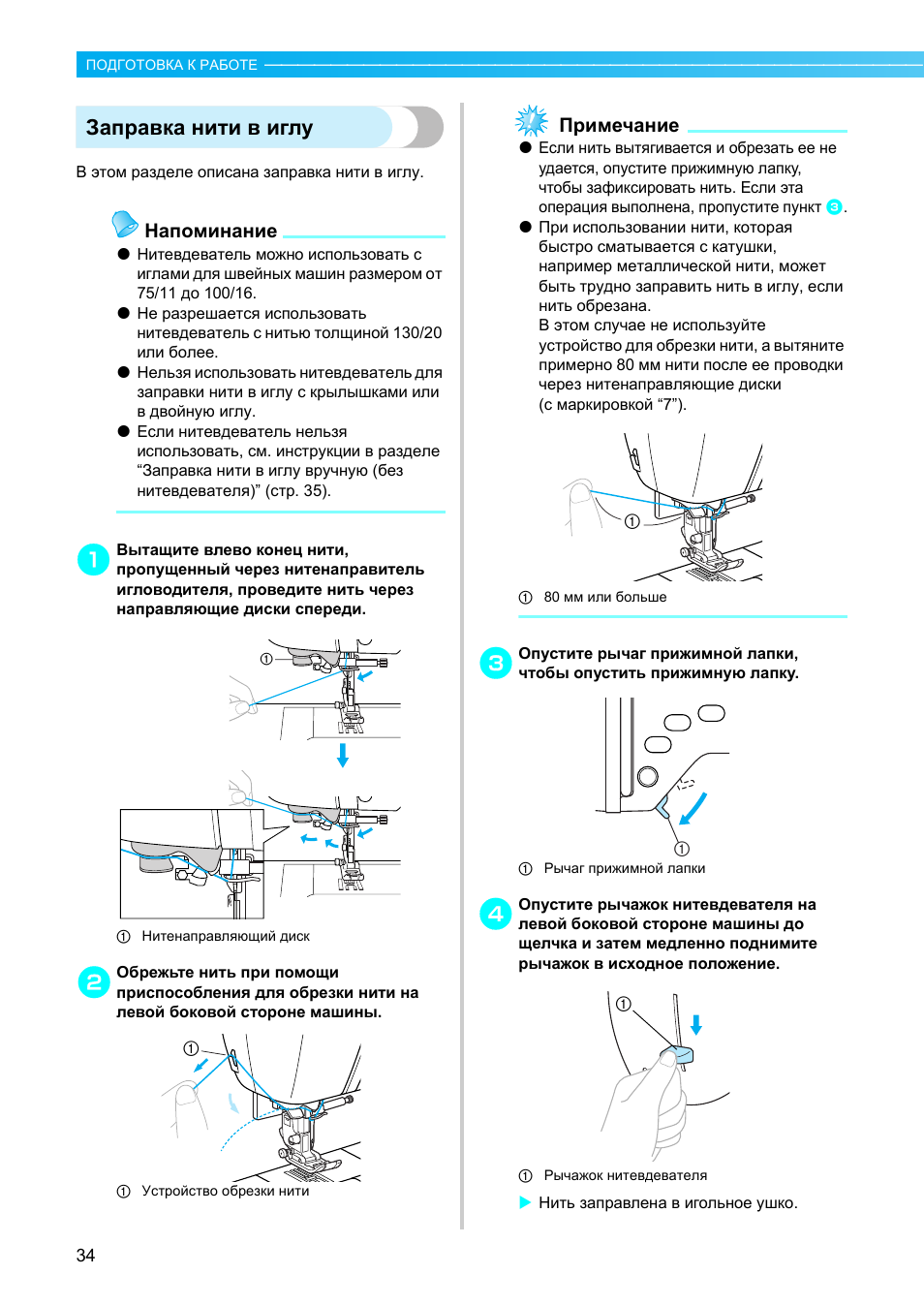 ПОДГОТОВКА К РАБОТЕ

Заправка нити в иглу

В этом разделе описана заправка нити в иглу.

Напоминание

● Нитевдеватель можно использовать с иглами для швейных машин размером от 75/11 до 100/16.
● Не разрешается использовать нитевдеватель с нитью толщиной 130/20 или более.
● Нельзя использовать нитевдеватель для заправки нити в иглу с крылышками или в двойную иглу.
● Если нитевдеватель нельзя использовать, см. инструкции в разделе “Заправка нити в иглу вручную (без нитевдевателя)” (стр. 35).

1 Вытащите влево конец нити, пропущенный через нитенаправитель игловодителя, проведите нить через направляющие диски спереди.

①

① Нитенаправляющий диск

2 Обрежьте нить при помощи приспособления для обрезки нити на левой боковой стороне машины.

①

① Устройство обрезки нити

Примечание

● Если нить вытягивается и обрезать ее не удается, опустите прижимную лапку, чтобы зафиксировать нить. Если эта операция выполнена, пропустите пункт 3.
● При использовании нити, которая быстро сматывается с катушки, например металлической нити, может быть трудно заправить нить в иглу, если нить обрезана.
В этом случае не используйте устройство для обрезки нити, а вытяните примерно 80 мм нити после ее проводки через нитенаправляющие диски (с маркировкой “7”).

①

① 80 мм или больше

3 Опустите рычаг прижимной лапки, чтобы опустить прижимную лапку.

①

① Рычаг прижимной лапки

4 Опустите рычажок нитевдевателя на левой боковой стороне машины до щелчка и затем медленно поднимите рычажок в исходное положение.

①

① Рычажок нитевдевателя

▶ Нить заправлена в игольное ушко.

34