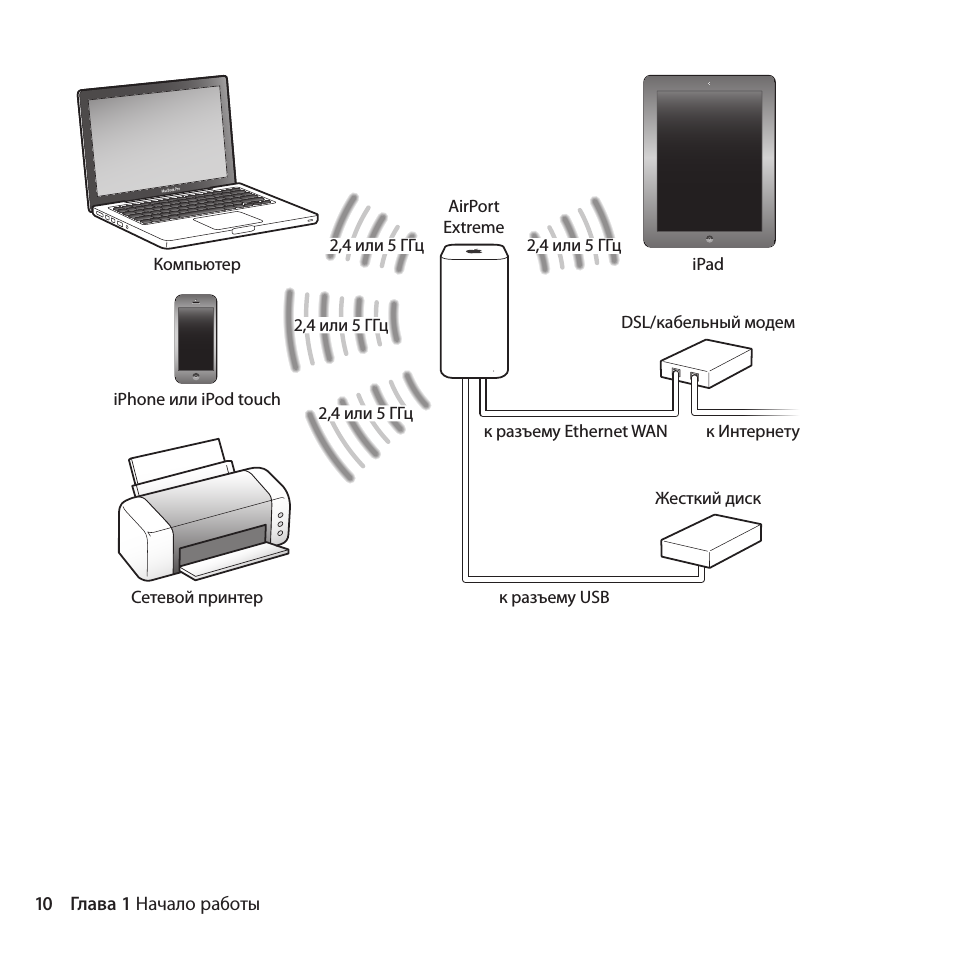 AirPort Extreme

2,4 или 5 ГГц

2,4 или 5 ГГц

Компьютер

iPad

2,4 или 5 ГГц

DSL/кабельный модем

iPhone или iPod touch

2,4 или 5 ГГц

к разъему Ethernet WAN

к Интернету

Жесткий диск

Сетевой принтер

к разъему USB

10 Глава 1 Начало работы