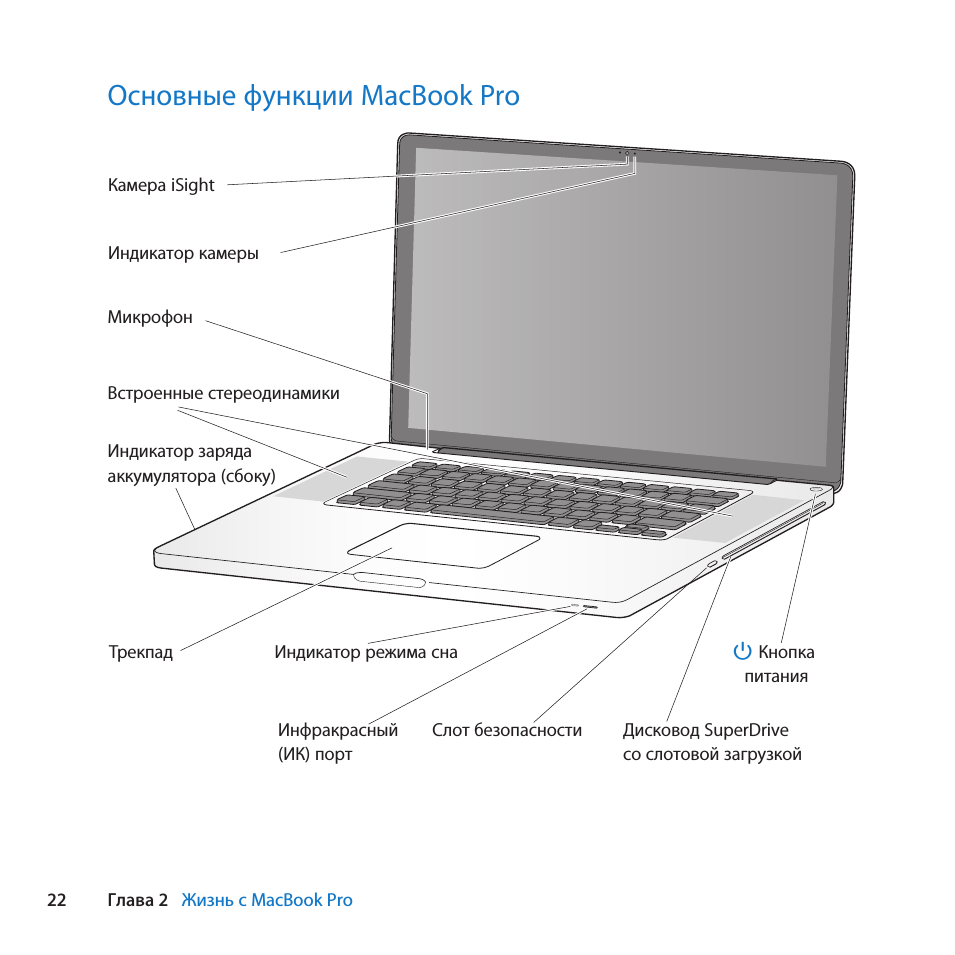 Основные функции MacBook Pro

Камера iSight

Индикатор камеры

Микрофон

Встроенные стереодинамики

Индикатор заряда аккумулятора (сбоку)

Трекпад

Индикатор режима сна

Кнопка питания

Инфракрасный (ИК) порт

Слот безопасности

Дисковод SuperDrive со слотовой загрузкой

22 Глава 2 Жизнь с MacBook Pro