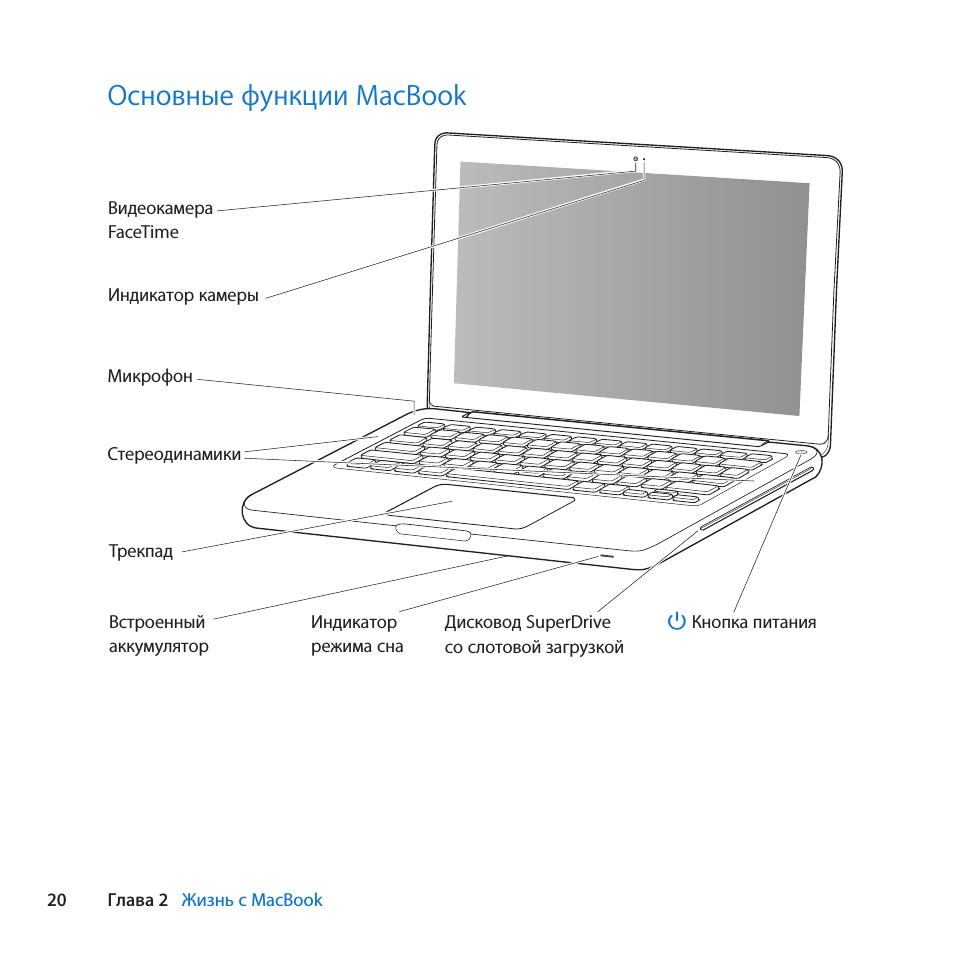 Основные функции MacBook

Видеокамера FaceTime

Индикатор камеры

Микрофон

Стереодинамики

Трекпад

Встроенный аккумулятор

Индикатор режима сна

Дисковод SuperDrive со слотовой загрузкой

Кнопка питания

20 Глава 2 Жизнь с MacBook