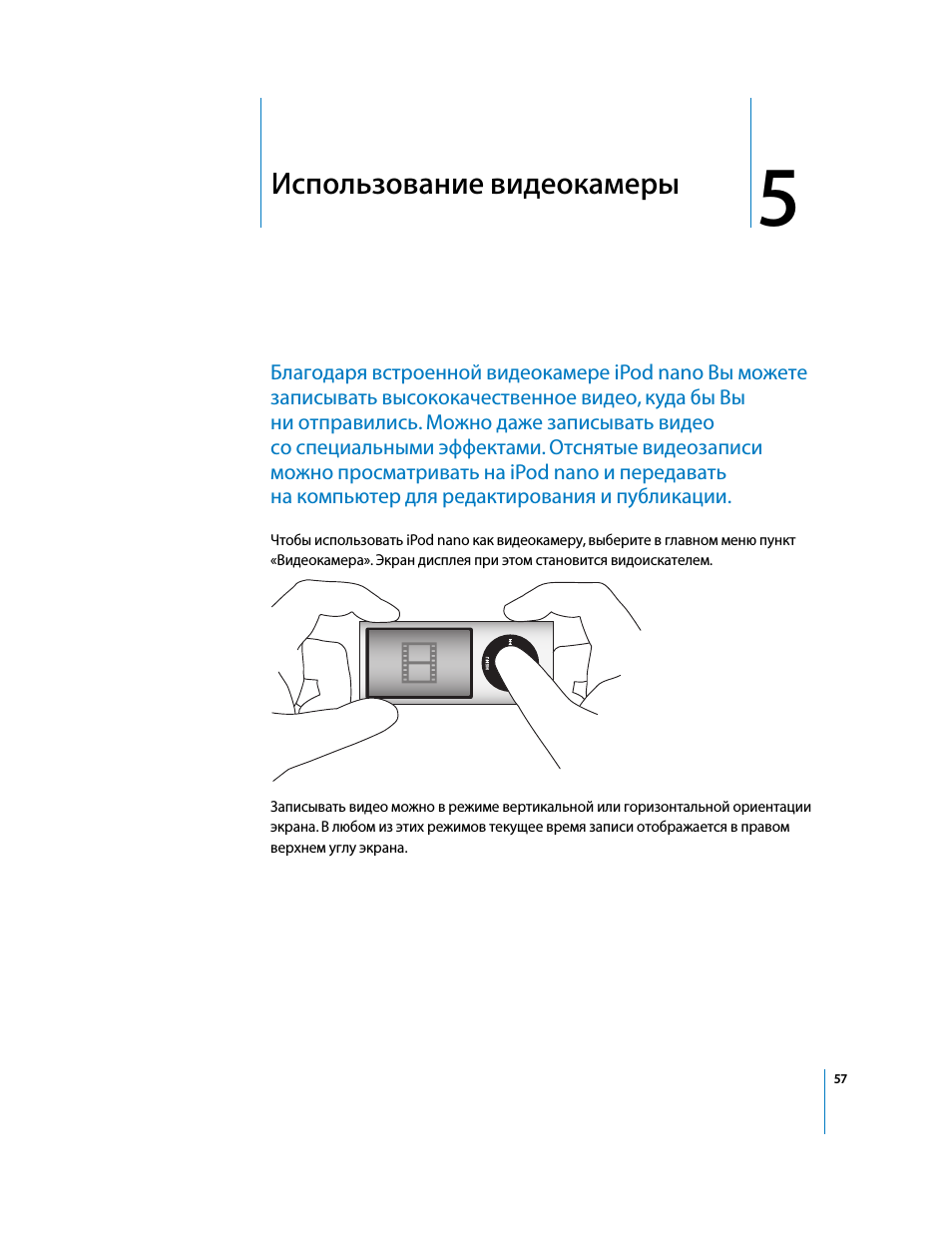 Использование видеокамеры

5

Благодаря встроенной видеокамере iPod nano Вы можете записывать высококачественное видео, куда бы Вы ни отправились. Можно даже записывать видео со специальными эффектами. Отснятые видеозаписи можно просматривать на iPod nano и передавать на компьютер для редактирования и публикации.

Чтобы использовать iPod nano как видеокамеру, выберите в главном меню пункт «Видеокамера». Экран дисплея при этом становится видоискателем.

MENU

Записывать видео можно в режиме вертикальной или горизонтальной ориентации экрана. В любом из этих режимов текущее время записи отображается в правом верхнем углу экрана.

57