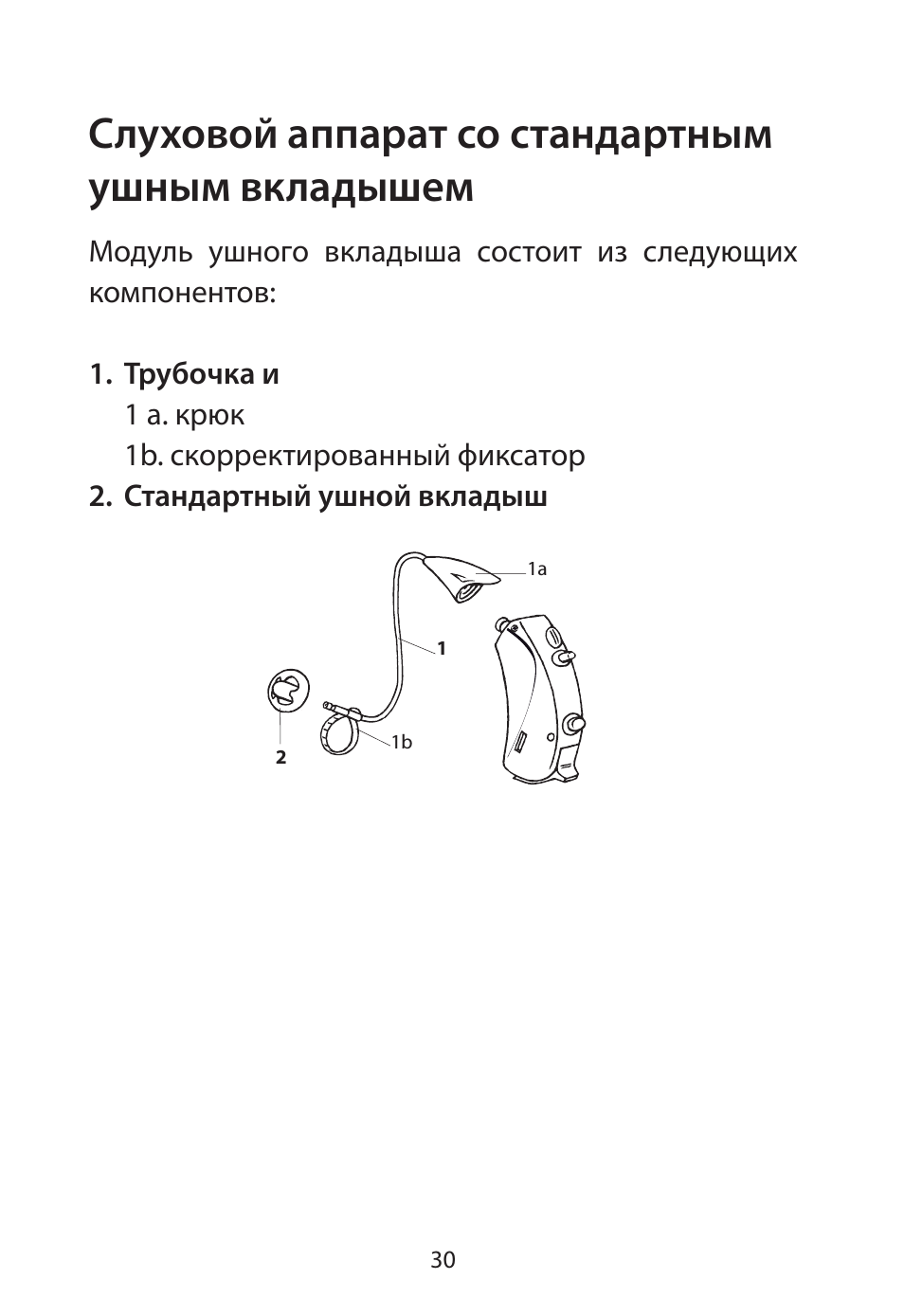 Слуховой аппарат со стандартным ушным вкладышем

Модуль ушного вкладыша состоит из следующих компонентов:

1. Трубочка и
1 a. крюк
1b. скорректированный фиксатор
2. Стандартный ушной вкладыш

1a
1
1b
2

30