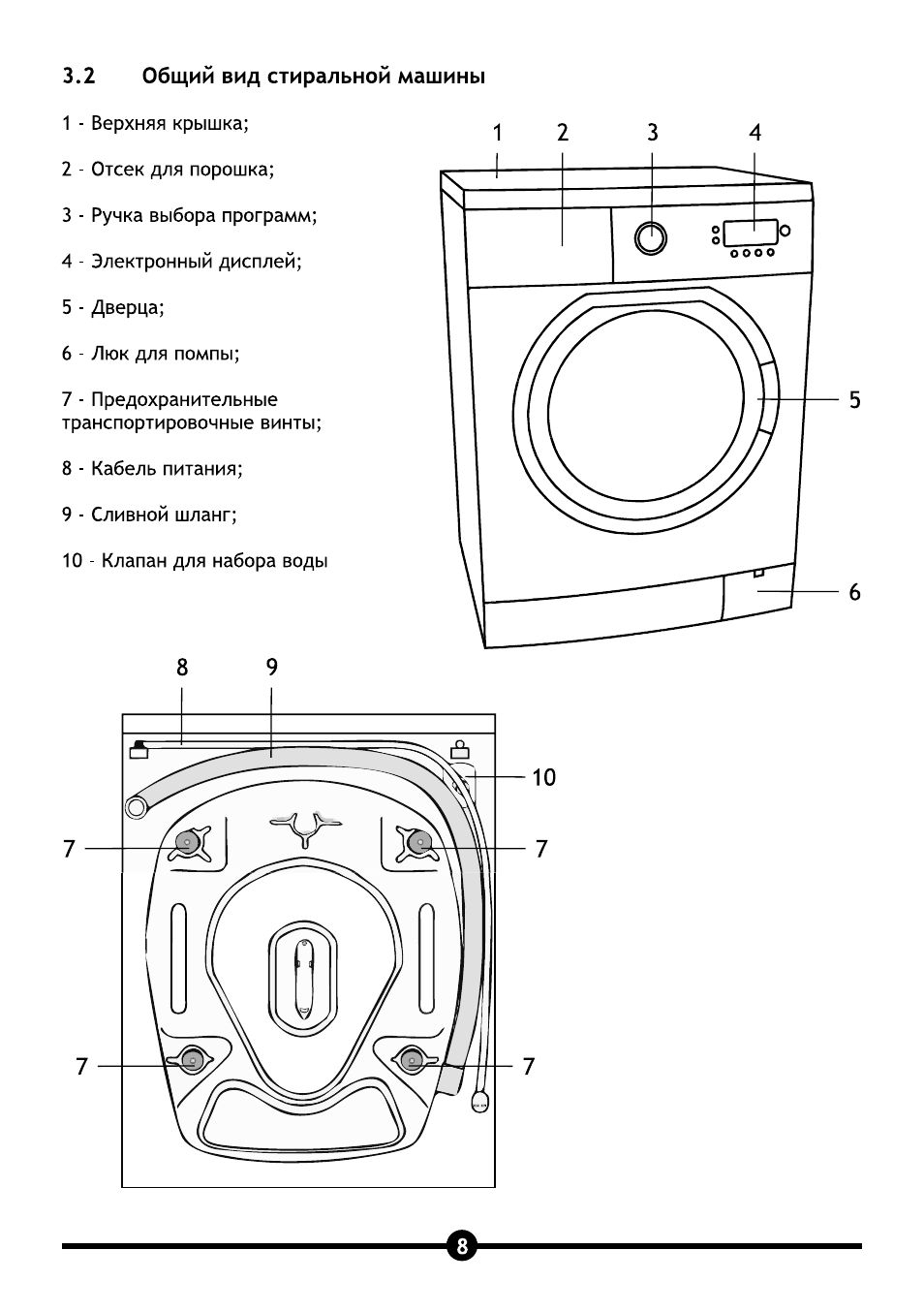 3.2 Общий вид стиральной машины

1 - Верхняя крышка;

2 - Отсек для порошка;

3 - Ручка выбора программ;

4 - Электронный дисплей;

5 - Дверца;

6 - Люк для помпы;

7 - Предохранительные транспортировочные винты;

8 - Кабель питания;

9 - Сливной шланг;

10 - Клапан для набора воды

1 2 3 4

5

6

8 9

10

7 7

7 7

8