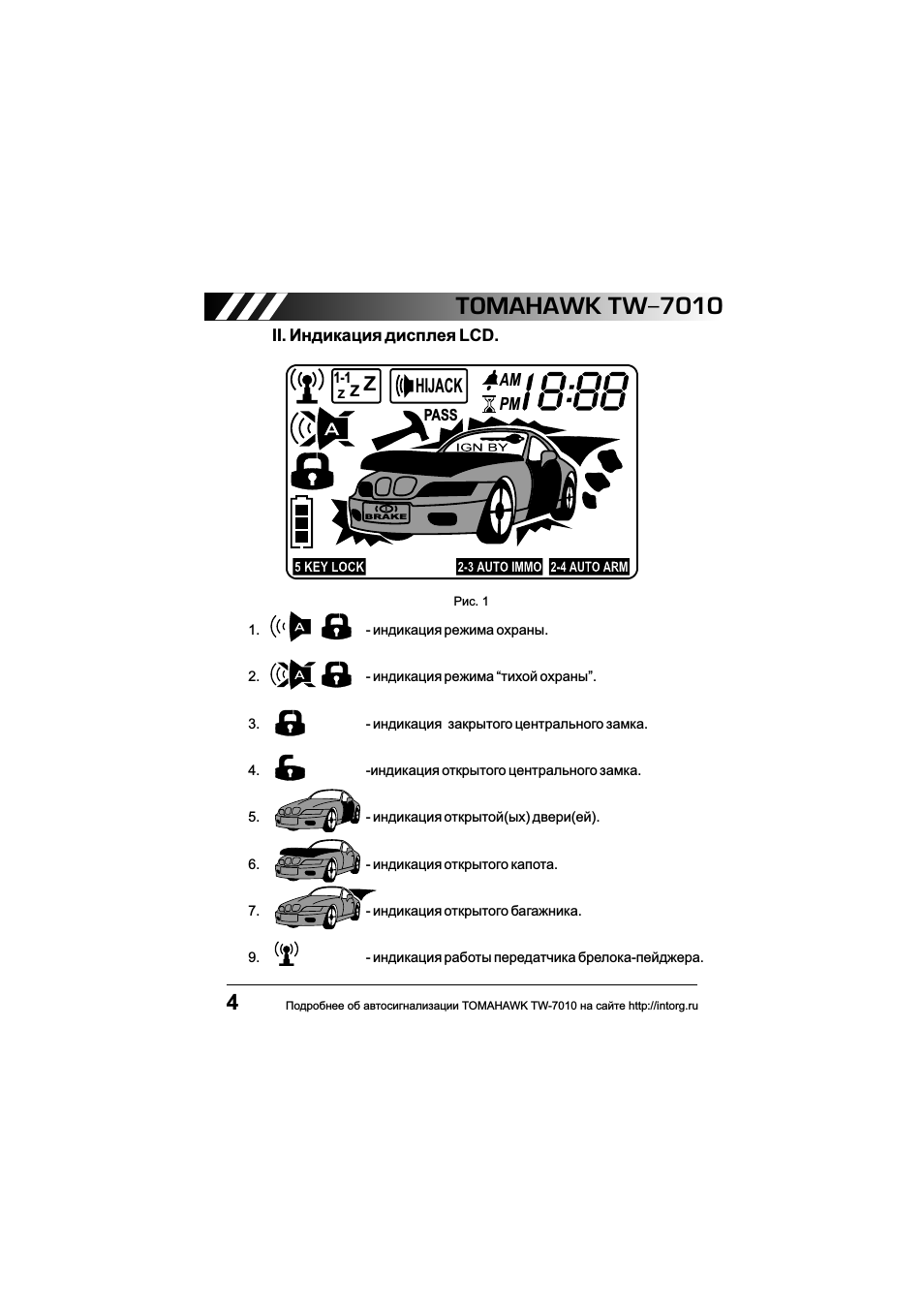 TOMAHAWK TW-7010

II. Индикация дисплея LCD.

1-1 z z Z

HIJACK

AM

PM

18:88

A

PASS

IGN BY

BRAKE

5 KEY LOCK

2-3 AUTO IMMO

2-4 AUTO ARM

Рис. 1

1. A - индикация режима охраны.

2. A - индикация режима “тихой охраны”.

3. - индикация закрытого центрального замка.

4. -индикация открытого центрального замка.

5. - индикация открытой(ых) двери(ей).

6. - индикация открытого капота.

7. - индикация открытого багажника.

9. - индикация работы передатчика брелока-пейджера.

4

Подробнее об автосигнализации TOMAHAWK TW-7010 на сайте http://intorg.ru