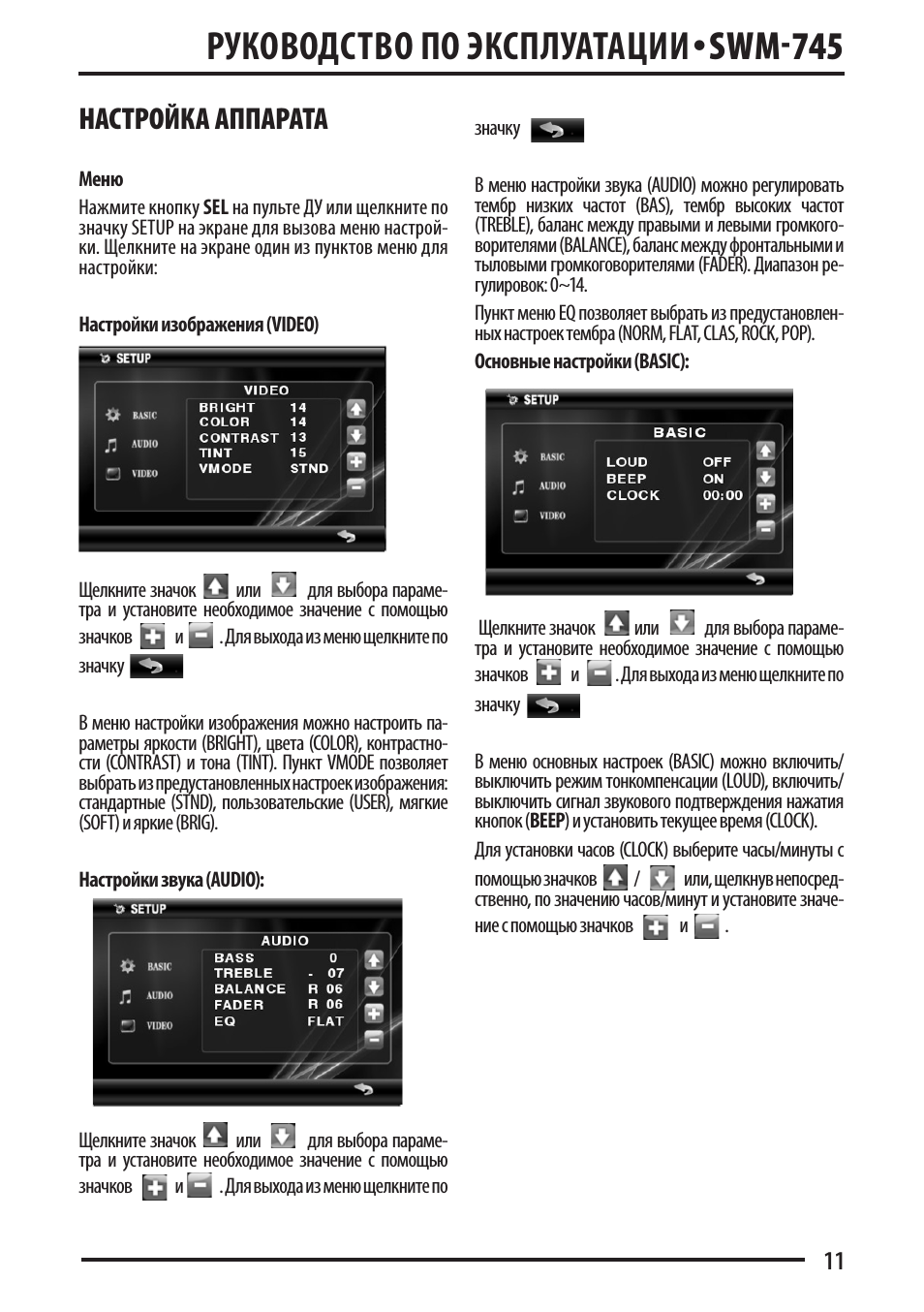 РУКОВОДСТВО ПО ЭКСПЛУАТАЦИИ•SWM-745

НАСТРОЙКА АППАРАТА

Меню

Нажмите кнопку SEL на пульте ДУ или щелкните по значку SETUP на экране для вызова меню настройки. Щелкните на экране один из пунктов меню для настройки:

Настройки изображения (VIDEO)

SETUP
VIDEO
BASIC
AUDIO
VIDEO
BRIGHT 14
COLOR 14
CONTRAST 13
TINT 15
VMODE STND

Щелкните значок или для выбора параметра и установите необходимое значение с помощью значков и . Для выхода из меню щелкните по значку

В меню настройки изображения можно настроить параметры яркости (BRIGHT), цвета (COLOR), контрастности (CONTRAST) и тона (TINT). Пункт VMODE позволяет выбрать из предустановленных настроек изображения: стандартные (STND), пользовательские (USER), мягкие (SOFT) и яркие (BRIG).

Настройки звука (AUDIO):

SETUP
AUDIO
BASIC
AUDIO
VIDEO
BASS 0
TREBLE - 07
BALANCE R 06
FADER R 06
EQ FLAT

Щелкните значок или для выбора параметра и установите необходимое значение с помощью значков и . Для выхода из меню щелкните по значку

В меню настройки звука (AUDIO) можно регулировать тембр низких частот (BAS), тембр высоких частот (TREBLE), баланс между правыми и левыми громкоговорителями (BALANCE), баланс между фронтальными и тыловыми громкоговорителями (FADER). Диапазон регулировок: 0~14.

Пункт меню EQ позволяет выбрать из предустановленных настроек тембра (NORM, FLAT, CLAS, ROCK, POP).

Основные настройки (BASIC):

SETUP
BASIC
BASIC
AUDIO
VIDEO
LOUD OFF
BEEP ON
CLOCK 00:00

Щелкните значок или для выбора параметра и установите необходимое значение с помощью значков и . Для выхода из меню щелкните по значку

В меню основных настроек (BASIC) можно включить/выключить режим тонкомпенсации (LOUD), включить/выключить сигнал звукового подтверждения нажатия кнопок (BEEP) и установить текущее время (CLOCK).

Для установки часов (CLOCK) выберите часы/минуты с помощью значков / или, щелкнув непосредственно, по значению часов/минут и установите значение с помощью значков и .

11