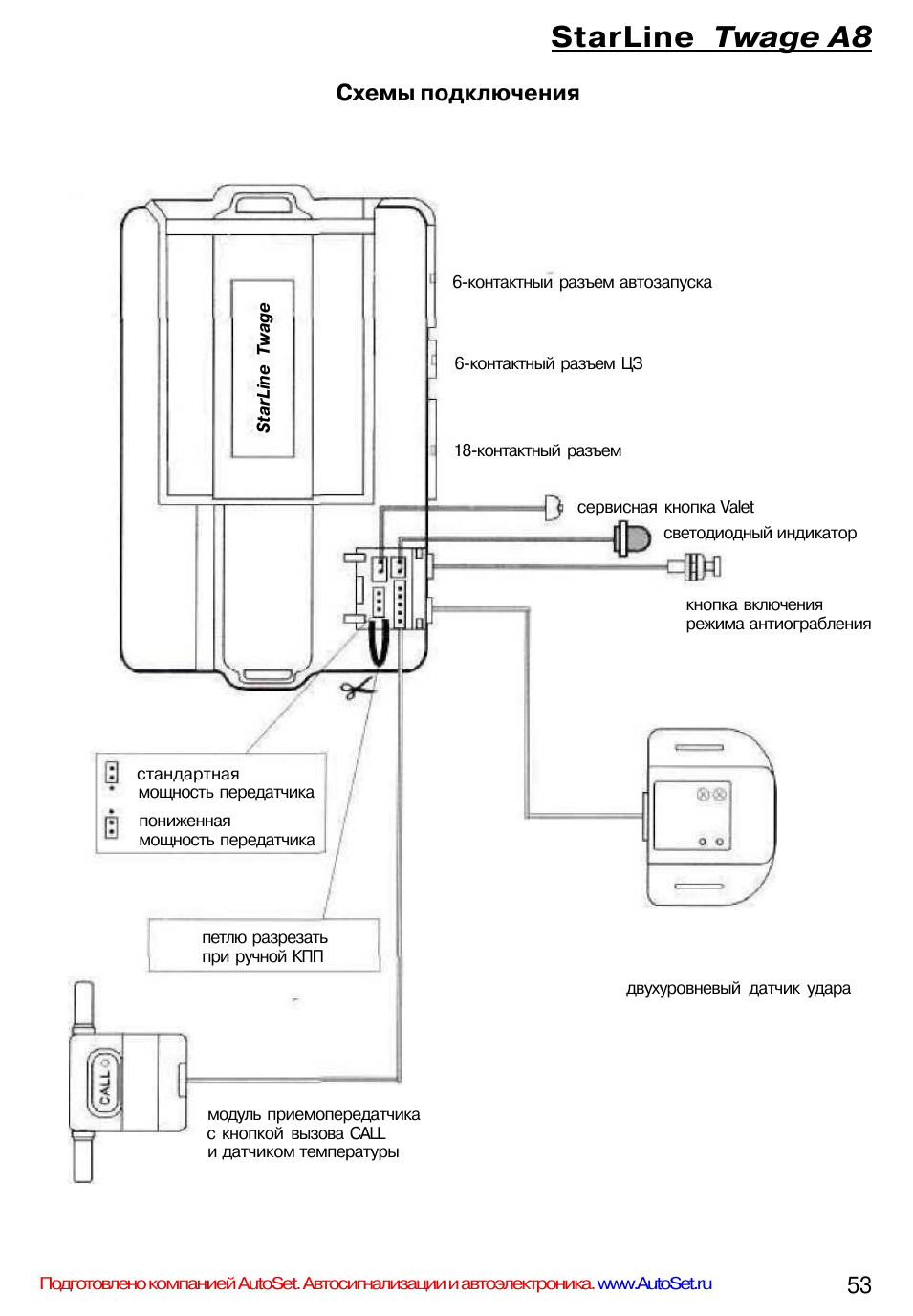 StarLine Twage A8

Схемы подключения

StarLine Twage

6-контактный разъем автозапуска

6-контактный разъем ЦЗ

18-контактный разъем

сервисная кнопка Valet

светодиодный индикатор

кнопка включения режима антиограбления

стандартная мощность передатчика

пониженная мощность передатчика

петлю разрезать при ручной КПП

двухуровневый датчик удара

CALL

модуль приемопередатчика с кнопкой вызова CALL и датчиком температуры

Подготовлено компанией AutoSet. Автосигнализации и автоэлектроника. www.AutoSet.ru

53