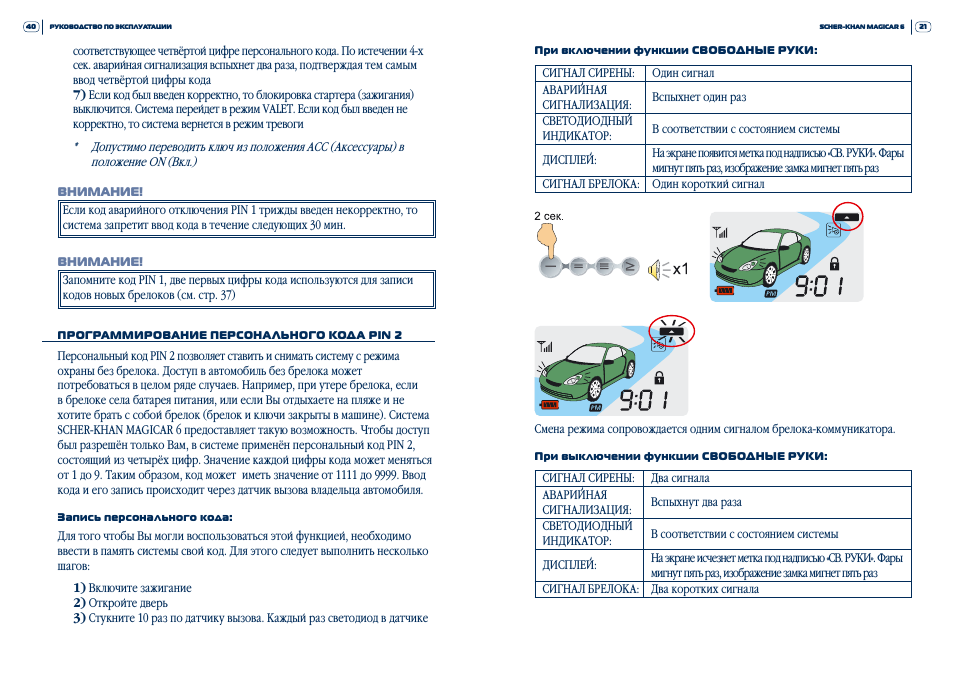 40 РУКОВОДСТВО ПО ЭКСПЛУАТАЦИИ

соответствующее четвёртой цифре персонального кода. По истечении 4-х сек. аварийная сигнализация вспыхнет два раза, подтверждая тем самым ввод четвёртой цифры кода

7) Если код был введен корректно, то блокировка стартера (зажигания) выключится. Система перейдет в режим VALET. Если код был введен не корректно, то система вернется в режим тревоги

* Допустимо переводить ключ из положения ACC (Аксессуары) в положение ON (Вкл.)

ВНИМАНИЕ!

Если код аварийного отключения PIN 1 трижды введен некорректно, то система запретит ввод кода в течение следующих 30 мин.

ВНИМАНИЕ!

Запомните код PIN 1, две первых цифры кода используются для записи кодов новых брелоков (см. стр. 37)

ПРОГРАММИРОВАНИЕ ПЕРСОНАЛЬНОГО КОДА PIN 2

Персональный код PIN 2 позволяет ставить и снимать систему с режима охраны без брелока. Доступ в автомобиль без брелока может потребоваться в целом ряде случаев. Например, при утере брелока, если в брелоке села батарея питания, или если Вы отдыхаете на пляже и не хотите брать с собой брелок (брелок и ключи закрыты в машине). Система SCHER-KHAN MAGICAR 6 предоставляет такую возможность. Чтобы доступ был разрешён только Вам, в системе применён персональный код PIN 2, состоящий из четырёх цифр. Значение каждой цифры кода может меняться от 1 до 9. Таким образом, код может иметь значение от 1111 до 9999. Ввод кода и его запись происходит через датчик вызова владельца автомобиля.

Запись персонального кода:

Для того чтобы Вы могли воспользоваться этой функцией, необходимо ввести в память системы свой код. Для этого следует выполнить несколько шагов:

1) Включите зажигание
2) Откройте дверь
3) Стукните 10 раз по датчику вызова. Каждый раз светодиод в датчике

SCHER-KHAN MAGICAR 6 21

При включении функции СВОБОДНЫЕ РУКИ:

| СИГНАЛ СИРЕНЫ: | Один сигнал |
|---|---|
| АВАРИЙНАЯ СИГНАЛИЗАЦИЯ: | Вспыхнет один раз |
| СВЕТОДИОДНЫЙ ИНДИКАТОР: | В соответствии с состоянием системы |
| ДИСПЛЕЙ: | На экране появится метка под надписью «СВ. РУКИ». Фары мигнут пять раз, изображение замка мигнет пять раз |
| СИГНАЛ БРЕЛОКА: | Один короткий сигнал |

2 сек.

x1

9:01

9:01

Смена режима сопровождается одним сигналом брелока-коммуникатора.

При выключении функции СВОБОДНЫЕ РУКИ:

| СИГНАЛ СИРЕНЫ: | Два сигнала |
|---|---|
| АВАРИЙНАЯ СИГНАЛИЗАЦИЯ: | Вспыхнут два раза |
| СВЕТОДИОДНЫЙ ИНДИКАТОР: | В соответствии с состоянием системы |
| ДИСПЛЕЙ: | На экране исчезнет метка под надписью «СВ. РУКИ». Фары мигнут пять раз, изображение замка мигнет пять раз |
| СИГНАЛ БРЕЛОКА: | Два коротких сигнала |