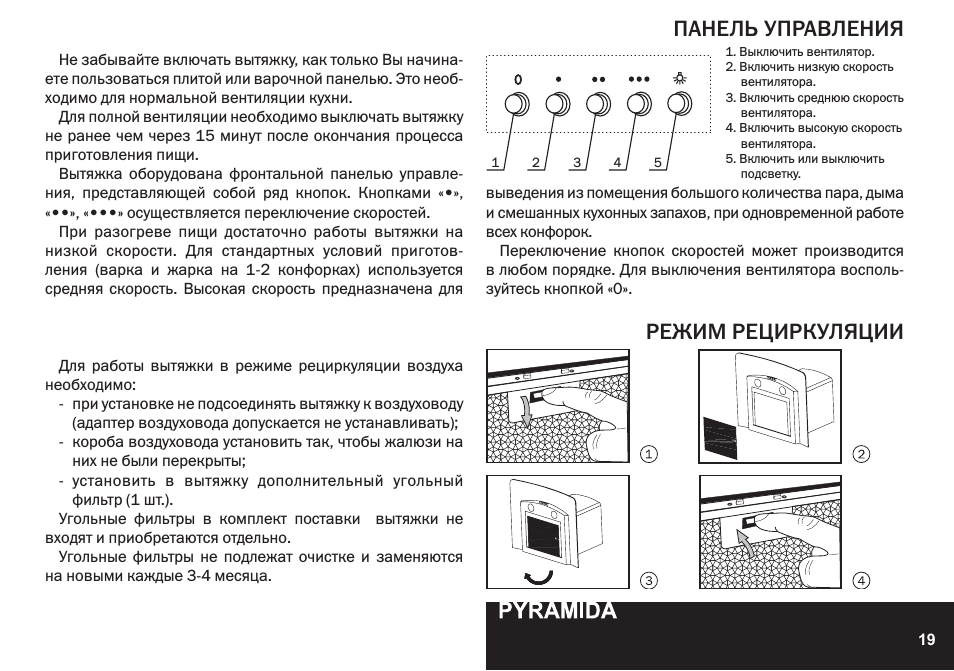 ПАНЕЛЬ УПРАВЛЕНИЯ

Не забывайте включать вытяжку, как только Вы начинаете пользоваться плитой или варочной панелью. Это необходимо для нормальной вентиляции кухни.

Для полной вентиляции необходимо выключать вытяжку не ранее чем через 15 минут после окончания процесса приготовления пищи.

Вытяжка оборудована фронтальной панелью управления, представляющей собой ряд кнопок. Кнопками «•», «••», «•••» осуществляется переключение скоростей.

При разогреве пищи достаточно работы вытяжки на низкой скорости. Для стандартных условий приготовления (варка и жарка на 1-2 конфорках) используется средняя скорость. Высокая скорость предназначена для

0 • •• •••

1 2 3 4 5

1. Выключить вентилятор.
2. Включить низкую скорость вентилятора.
3. Включить среднюю скорость вентилятора.
4. Включить высокую скорость вентилятора.
5. Включить или выключить подсветку.

выведения из помещения большого количества пара, дыма и смешанных кухонных запахов, при одновременной работе всех конфорок.

Переключение кнопок скоростей может производится в любом порядке. Для выключения вентилятора воспользуйтесь кнопкой «0».

РЕЖИМ РЕЦИРКУЛЯЦИИ

Для работы вытяжки в режиме рециркуляции воздуха необходимо:
- при установке не подсоединять вытяжку к воздуховоду (адаптер воздуховода допускается не устанавливать);
- короба воздуховода установить так, чтобы жалюзи на них не были перекрыты;
- установить в вытяжку дополнительный угольный фильтр (1 шт.).

Угольные фильтры в комплект поставки вытяжки не входят и приобретаются отдельно.

Угольные фильтры не подлежат очистке и заменяются на новыми каждые 3-4 месяца.

1
2
3
4

PYRAMIDA

19