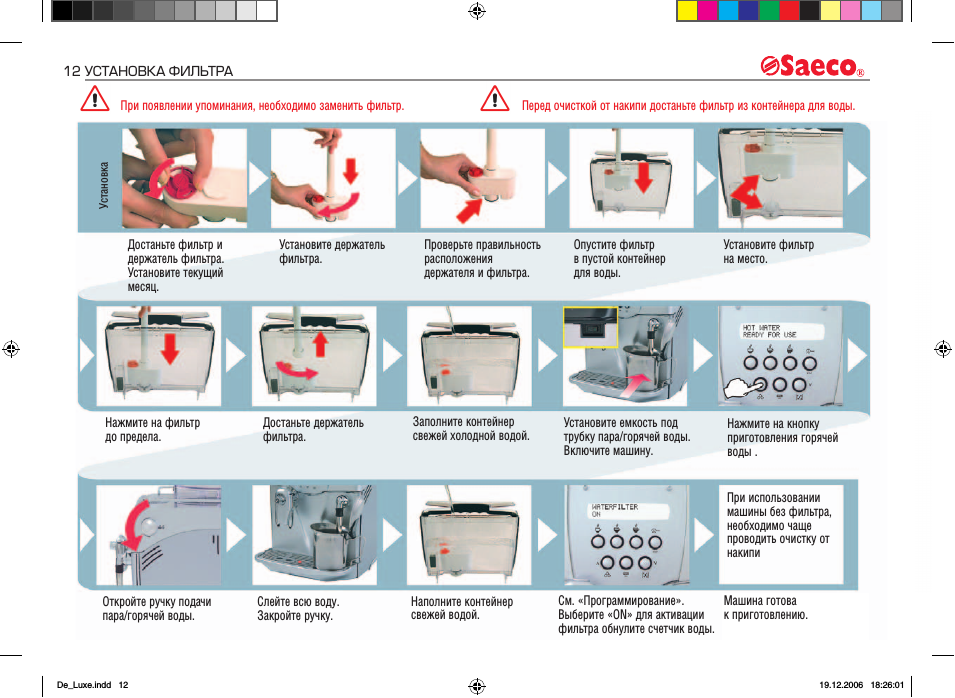 12 УСТАНОВКА ФИЛЬТРА

Saeco®

При появлении упоминания, необходимо заменить фильтр.

Перед очисткой от накипи достаньте фильтр из контейнера для воды.

Установка

Достаньте фильтр и держатель фильтра. Установите текущий месяц.

Установите держатель фильтра.

Проверьте правильность расположения держателя и фильтра.

Опустите фильтр в пустой контейнер для воды.

Установите фильтр на место.

Нажмите на фильтр до предела.

Достаньте держатель фильтра.

Заполните контейнер свежей холодной водой.

Установите емкость под трубку пара/горячей воды. Включите машину.

HOT WATER
READY FOR USE

Нажмите на кнопку приготовления горячей воды .

Откройте ручку подачи пара/горячей воды.

Слейте всю воду. Закройте ручку.

Наполните контейнер свежей водой.

WATERFILTER
ON

См. «Программирование». Выберите «ON» для активации фильтра обнулите счетчик воды.

При использовании машины без фильтра, необходимо чаще проводить очистку от накипи

Машина готова к приготовлению.

De_Luxe.indd 12

19.12.2006 18:26:01