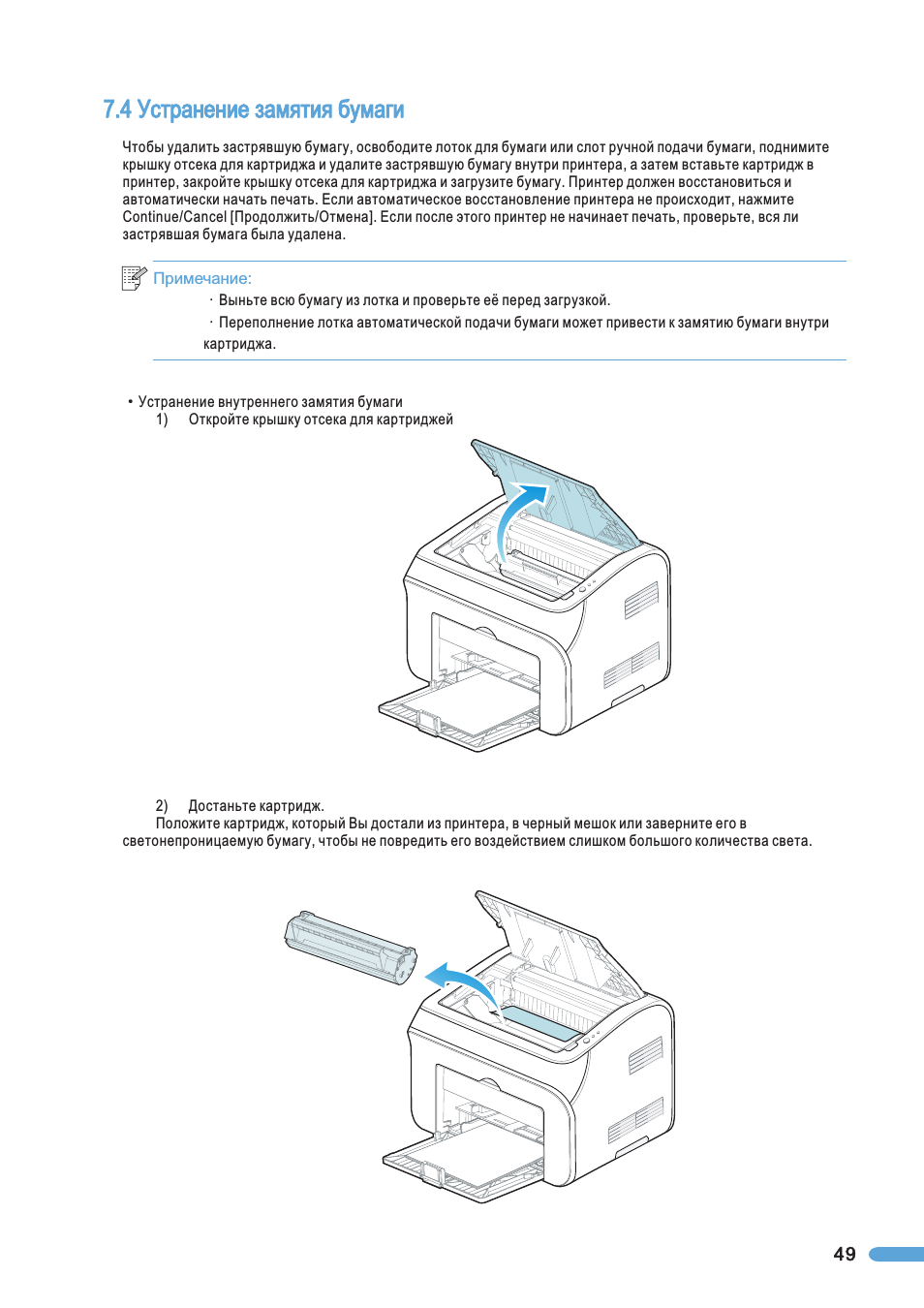 7.4 Устранение замятия бумаги

Чтобы удалить застрявшую бумагу, освободите лоток для бумаги или слот ручной подачи бумаги, поднимите крышку отсека для картриджа и удалите застрявшую бумагу внутри принтера, а затем вставьте картридж в принтер, закройте крышку отсека для картриджа и загрузите бумагу. Принтер должен восстановиться и автоматически начать печать. Если автоматическое восстановление принтера не происходит, нажмите Continue/Cancel [Продолжить/Отмена]. Если после этого принтер не начинает печать, проверьте, вся ли застрявшая бумага была удалена.

Примечание:
· Выньте всю бумагу из лотка и проверьте её перед загрузкой.
· Переполнение лотка автоматической подачи бумаги может привести к замятию бумаги внутри картриджа.

• Устранение внутреннего замятия бумаги
1) Откройте крышку отсека для картриджей

2) Достаньте картридж.
Положите картридж, который Вы достали из принтера, в черный мешок или заверните его в светонепроницаемую бумагу, чтобы не повредить его воздействием слишком большого количества света.

49