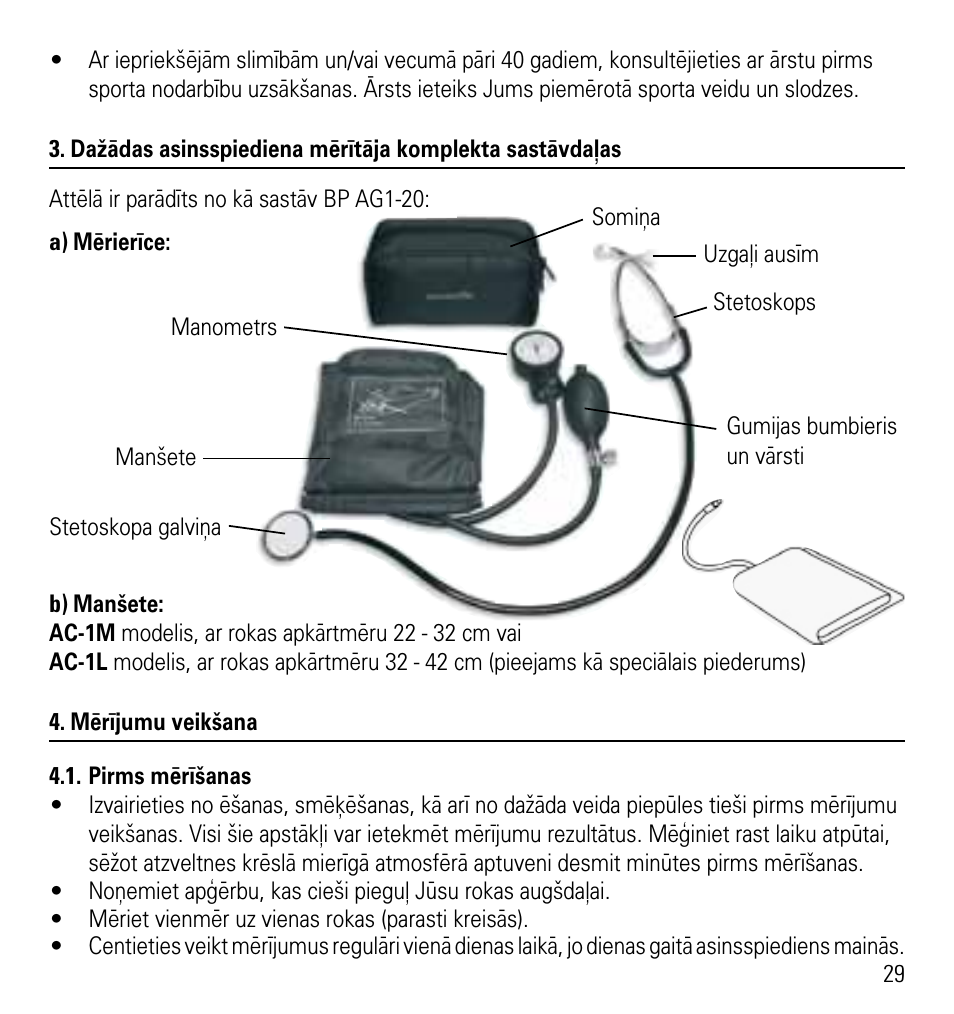 • Ar iepriekšējām slimībām un/vai vecumā pāri 40 gadiem, konsultējieties ar ārstu pirms sporta nodarbību uzsākšanas. Ārsts ieteiks Jums piemērotā sporta veidu un slodzes.

3. Dažādas asinsspiediena mērītāja komplekta sastāvdaļas

Attēlā ir parādīts no kā sastāv BP AG1-20:

a) Mērierīce:

Somiņa

Uzgaļi ausīm

Stetoskops

Manometrs

Gumijas bumbieris un vārsti

Manšete

Stetoskopa galviņa

b) Manšete:
AC-1M modelis, ar rokas apkārtmēru 22 - 32 cm vai
AC-1L modelis, ar rokas apkārtmēru 32 - 42 cm (pieejams kā speciālais piederums)

4. Mērījumu veikšana

4.1. Pirms mērīšanas
• Izvairieties no ēšanas, smēķēšanas, kā arī no dažāda veida piepūles tieši pirms mērījumu veikšanas. Visi šie apstākļi var ietekmēt mērījumu rezultātus. Mēģiniet rast laiku atpūtai, sēžot atzveltnes krēslā mierīgā atmosfērā aptuveni desmit minūtes pirms mērīšanas.
• Noņemiet apģērbu, kas cieši pieguļ Jūsu rokas augšdaļai.
• Mēriet vienmēr uz vienas rokas (parasti kreisās).
• Centieties veikt mērījumus regulāri vienā dienas laikā, jo dienas gaitā asinsspiediens mainās.
29