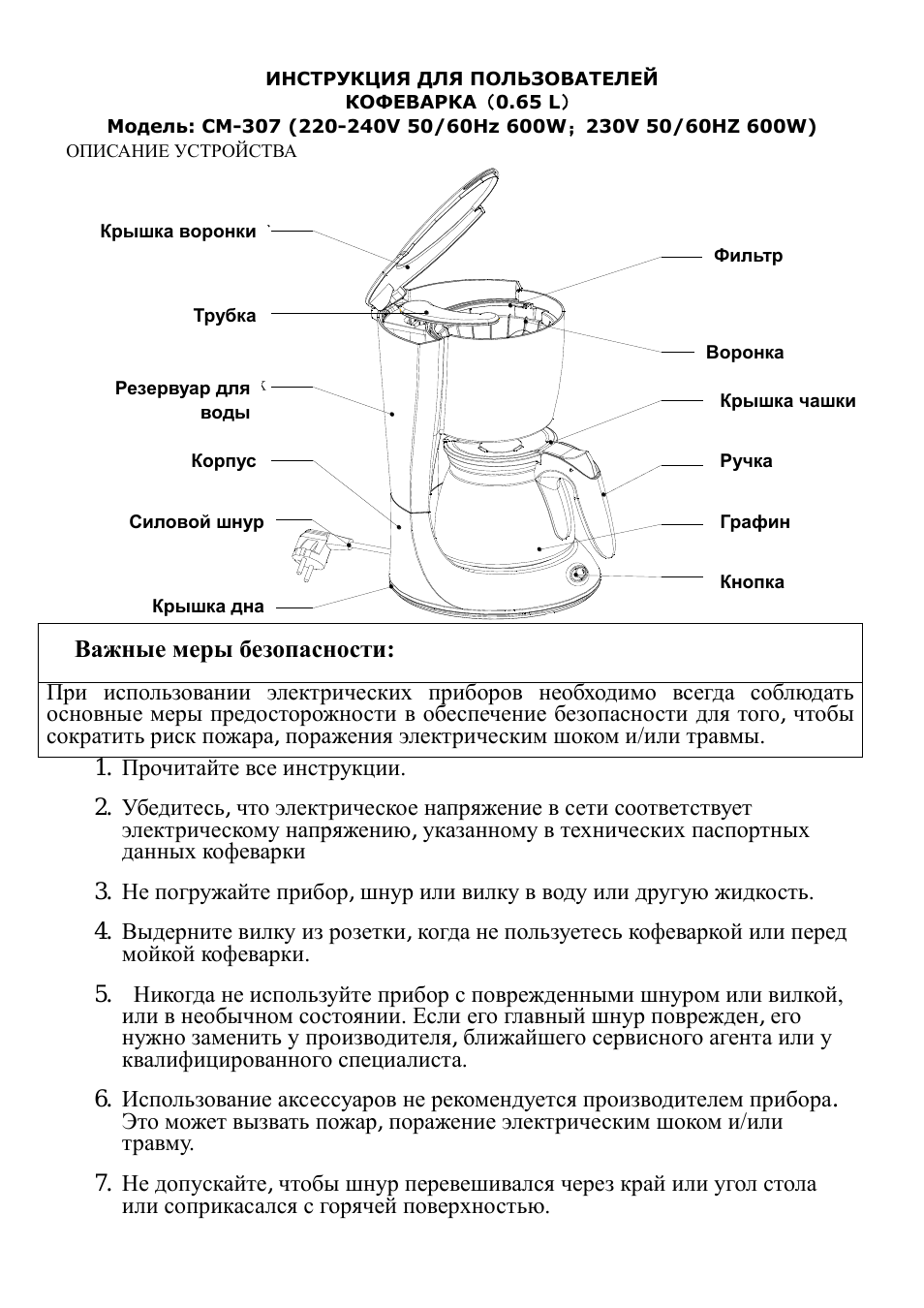 ИНСТРУКЦИЯ ДЛЯ ПОЛЬЗОВАТЕЛЕЙ
КОФЕВАРКА（0.65 L）
Модель: CM-307 (220-240V 50/60Hz 600W；230V 50/60HZ 600W)
ОПИСАНИЕ УСТРОЙСТВА

Крышка воронки
Трубка
Резервуар для воды
Корпус
Силовой шнур
Крышка дна
Фильтр
Воронка
Крышка чашки
Ручка
Графин
Кнопка

Важные меры безопасности:

При использовании электрических приборов необходимо всегда соблюдать основные меры предосторожности в обеспечение безопасности для того, чтобы сократить риск пожара, поражения электрическим шоком и/или травмы.

1. Прочитайте все инструкции.

2. Убедитесь, что электрическое напряжение в сети соответствует электрическому напряжению, указанному в технических паспортных данных кофеварки

3. Не погружайте прибор, шнур или вилку в воду или другую жидкость.

4. Выдерните вилку из розетки, когда не пользуетесь кофеваркой или перед мойкой кофеварки.

5. Никогда не используйте прибор с поврежденными шнуром или вилкой, или в необычном состоянии. Если его главный шнур поврежден, его нужно заменить у производителя, ближайшего сервисного агента или у квалифицированного специалиста.

6. Использование аксессуаров не рекомендуется производителем прибора. Это может вызвать пожар, поражение электрическим шоком и/или травму.

7. Не допускайте, чтобы шнур перевешивался через край или угол стола или соприкасался с горячей поверхностью.