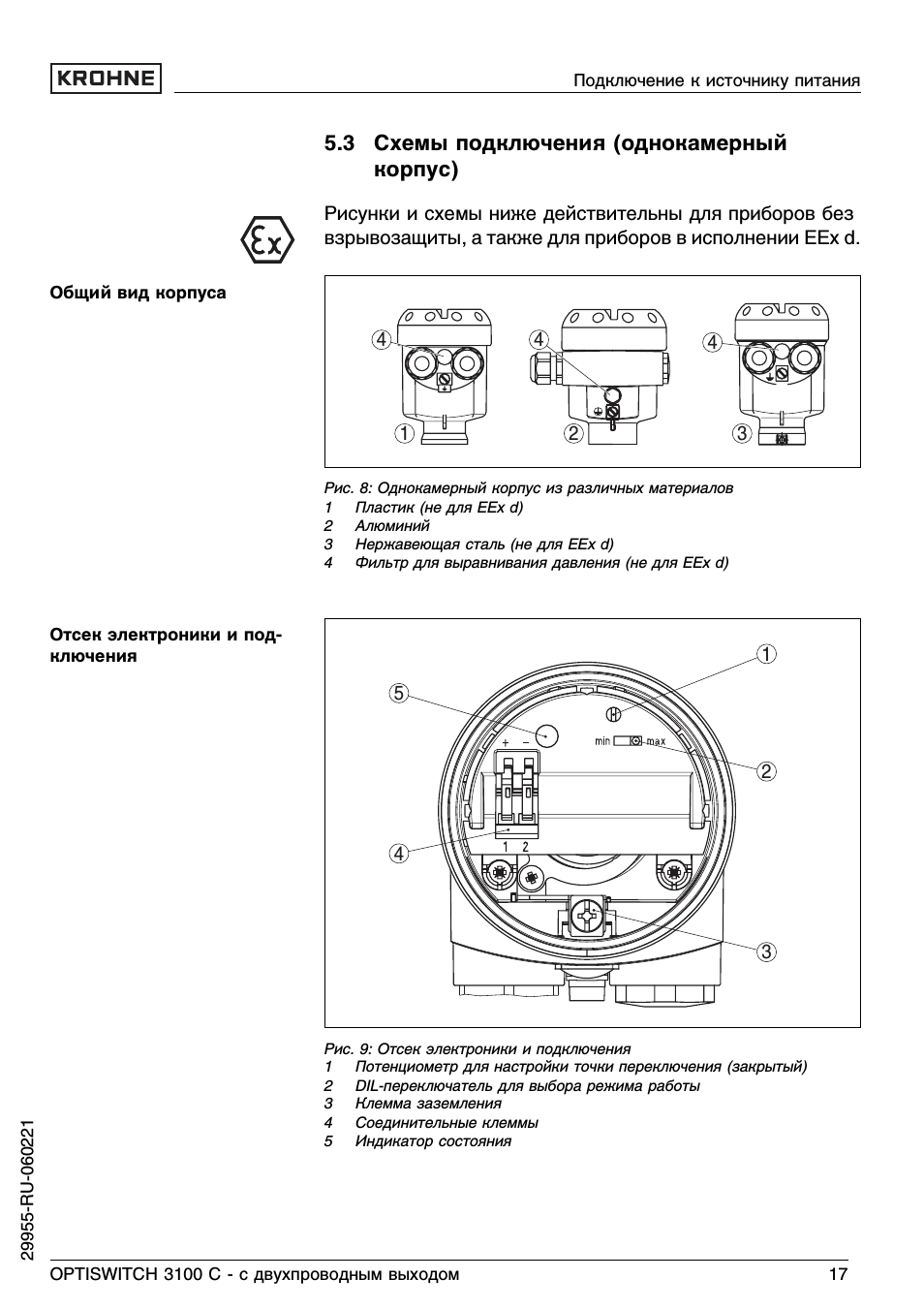 KROHNE

Подключение к источнику питания

5.3 Схемы подключения (однокамерный корпус)

Ex

Рисунки и схемы ниже действительны для приборов без взрывозащиты, а также для приборов в исполнении EEx d.

Общий вид корпуса

4 4 4

1 2 3

Рис. 8: Однокамерный корпус из различных материалов
1 Пластик (не для EEx d)
2 Алюминий
3 Нержавеющая сталь (не для EEx d)
4 Фильтр для выравнивания давления (не для EEx d)

Отсек электроники и подключения

1
5
+ −
min max
2
4
1 2
3

Рис. 9: Отсек электроники и подключения
1 Потенциометр для настройки точки переключения (закрытый)
2 DIL-переключатель для выбора режима работы
3 Клемма заземления
4 Соединительные клеммы
5 Индикатор состояния

29955-RU-060221

OPTISWITCH 3100 C - с двухпроводным выходом

17