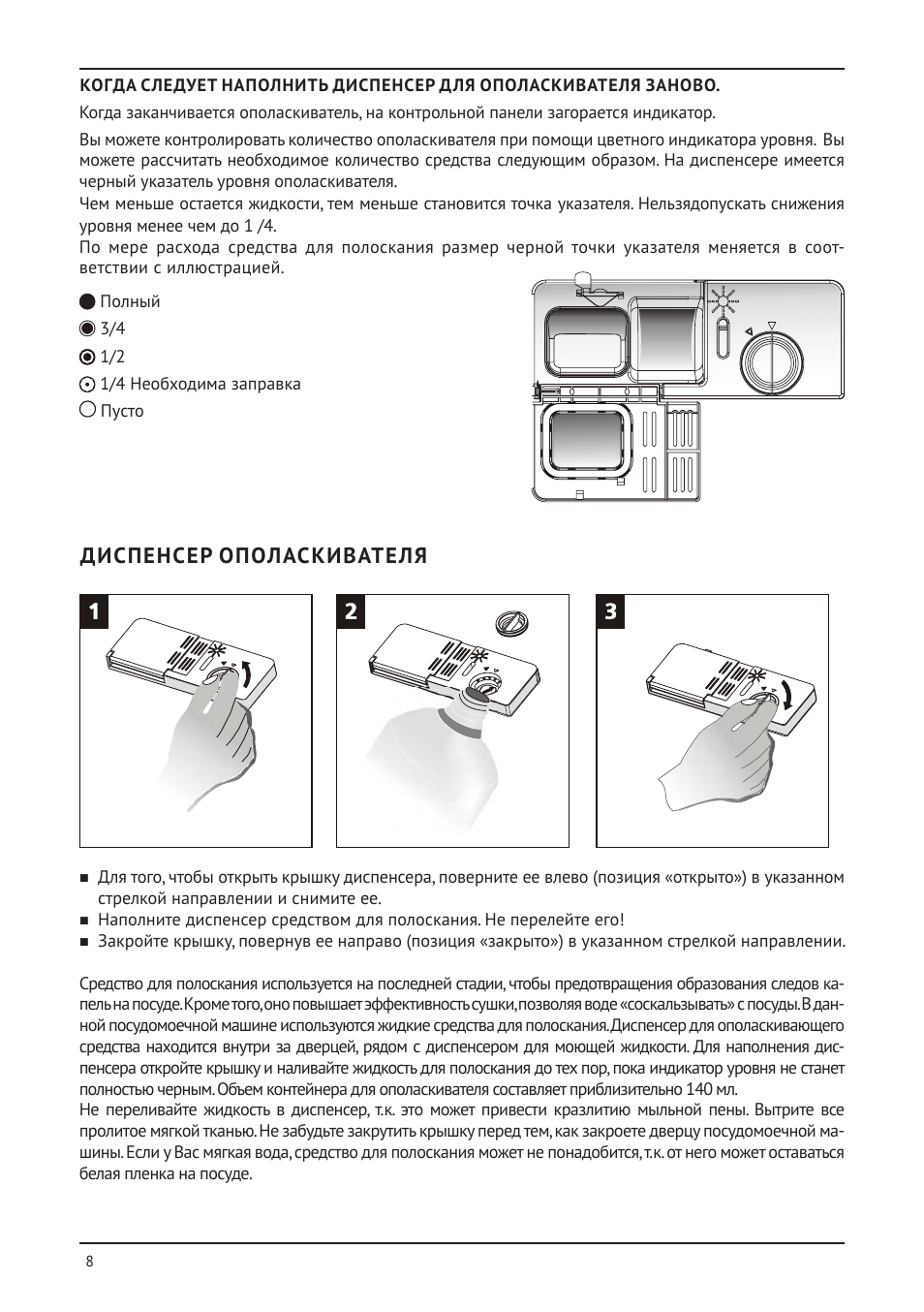 КОГДА СЛЕДУЕТ НАПОЛНИТЬ ДИСПЕНСЕР ДЛЯ ОПОЛАСКИВАТЕЛЯ ЗАНОВО.

Когда заканчивается ополаскиватель, на контрольной панели загорается индикатор.

Вы можете контролировать количество ополаскивателя при помощи цветного индикатора уровня. Вы можете рассчитать необходимое количество средства следующим образом. На диспенсере имеется черный указатель уровня ополаскивателя.
Чем меньше остается жидкости, тем меньше становится точка указателя. Нельзядопускать снижения уровня менее чем до 1 /4.
По мере расхода средства для полоскания размер черной точки указателя меняется в соответствии с иллюстрацией.

Полный
3/4
1/2
1/4 Необходима заправка
Пусто

ДИСПЕНСЕР ОПОЛАСКИВАТЕЛЯ

1

2

3

■ Для того, чтобы открыть крышку диспенсера, поверните ее влево (позиция «открыто») в указанном стрелкой направлении и снимите ее.
■ Наполните диспенсер средством для полоскания. Не перелейте его!
■ Закройте крышку, повернув ее направо (позиция «закрыто») в указанном стрелкой направлении.

Средство для полоскания используется на последней стадии, чтобы предотвращения образования следов капель на посуде. Кроме того, оно повышает эффективность сушки, позволяя воде «соскальзывать» с посуды. В данной посудомоечной машине используются жидкие средства для полоскания. Диспенсер для ополаскивающего средства находится внутри за дверцей, рядом с диспенсером для моющей жидкости. Для наполнения диспенсера откройте крышку и наливайте жидкость для полоскания до тех пор, пока индикатор уровня не станет полностью черным. Объем контейнера для ополаскивателя составляет приблизительно 140 мл.
Не переливайте жидкость в диспенсер, т.к. это может привести кразлитию мыльной пены. Вытрите все пролитое мягкой тканью. Не забудьте закрутить крышку перед тем, как закроете дверцу посудомоечной машины. Если у Вас мягкая вода, средство для полоскания может не понадобится, т.к. от него может оставаться белая пленка на посуде.

8