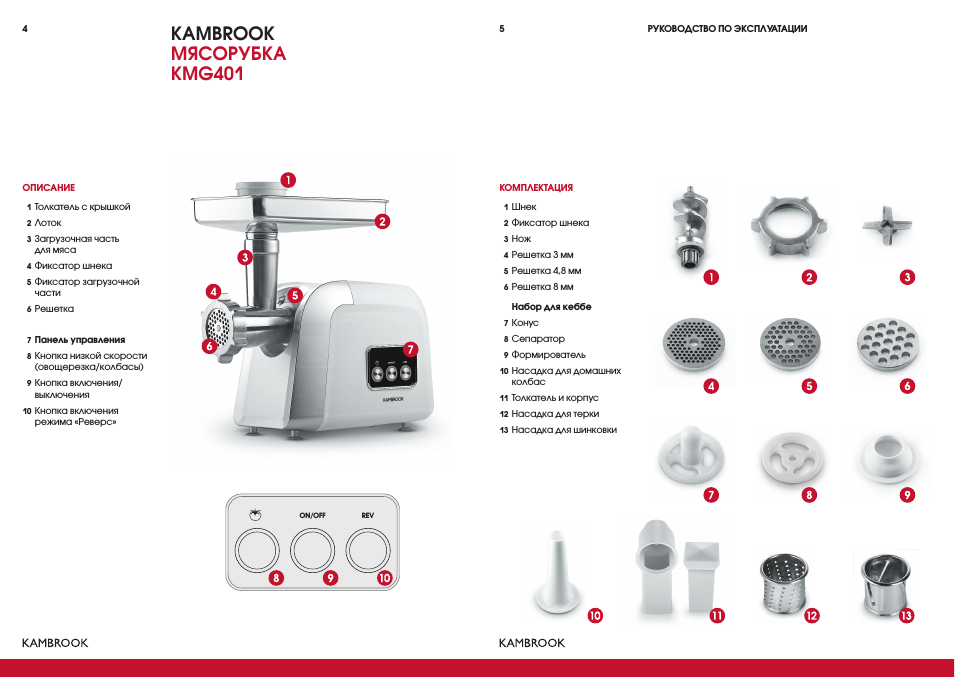 4

KAMBROOK
МЯСОРУБКА
KMG401

ОПИСАНИЕ

1 Толкатель с крышкой
2 Лоток
3 Загрузочная часть для мяса
4 Фиксатор шнека
5 Фиксатор загрузочной части
6 Решетка

7 Панель управления
8 Кнопка низкой скорости (овощерезка/колбасы)
9 Кнопка включения/выключения
10 Кнопка включения режима «Реверс»

1
2
3
4
5
6
7

KAMBROOK

ON/OFF
REV

8
9
10

KAMBROOK

5

РУКОВОДСТВО ПО ЭКСПЛУАТАЦИИ

КОМПЛЕКТАЦИЯ

1 Шнек
2 Фиксатор шнека
3 Нож
4 Решетка 3 мм
5 Решетка 4,8 мм
6 Решетка 8 мм

Набор для кеббе
7 Конус
8 Сепаратор
9 Формирователь
10 Насадка для домашних колбас
11 Толкатель и корпус
12 Насадка для терки
13 Насадка для шинковки

1
2
3
4
5
6
7
8
9
10
11
12
13

KAMBROOK