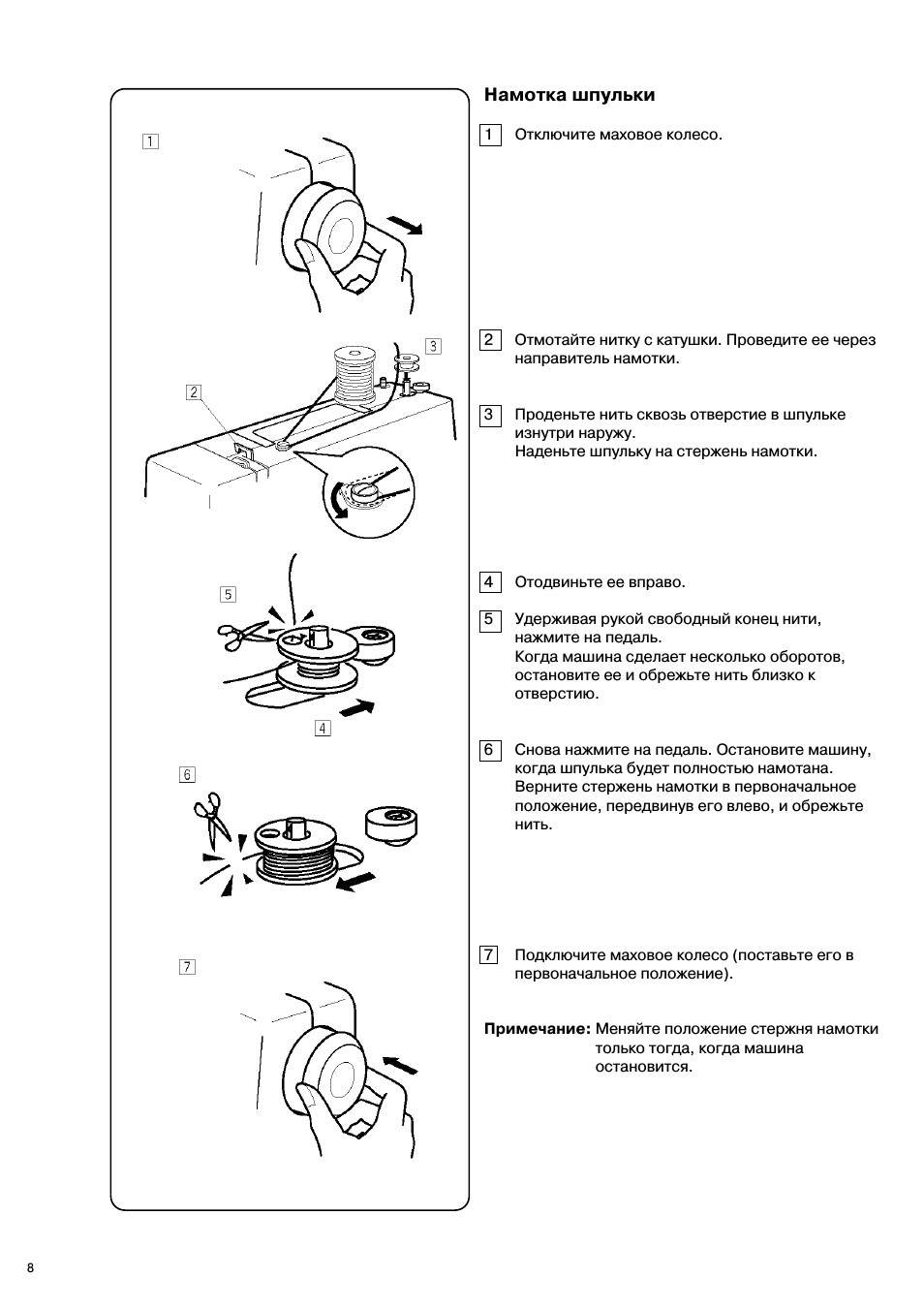 1

3

2

5

4

6

7

Намотка шпульки

1 Отключите маховое колесо.

2 Отмотайте нитку с катушки. Проведите ее через направитель намотки.

3 Проденьте нить сквозь отверстие в шпульке изнутри наружу.
Наденьте шпульку на стержень намотки.

4 Отодвиньте ее вправо.

5 Удерживая рукой свободный конец нити, нажмите на педаль.
Когда машина сделает несколько оборотов, остановите ее и обрежьте нить близко к отверстию.

6 Снова нажмите на педаль. Остановите машину, когда шпулька будет полностью намотана. Верните стержень намотки в первоначальное положение, передвинув его влево, и обрежьте нить.

7 Подключите маховое колесо (поставьте его в первоначальное положение).

Примечание: Меняйте положение стержня намотки только тогда, когда машина остановится.

8