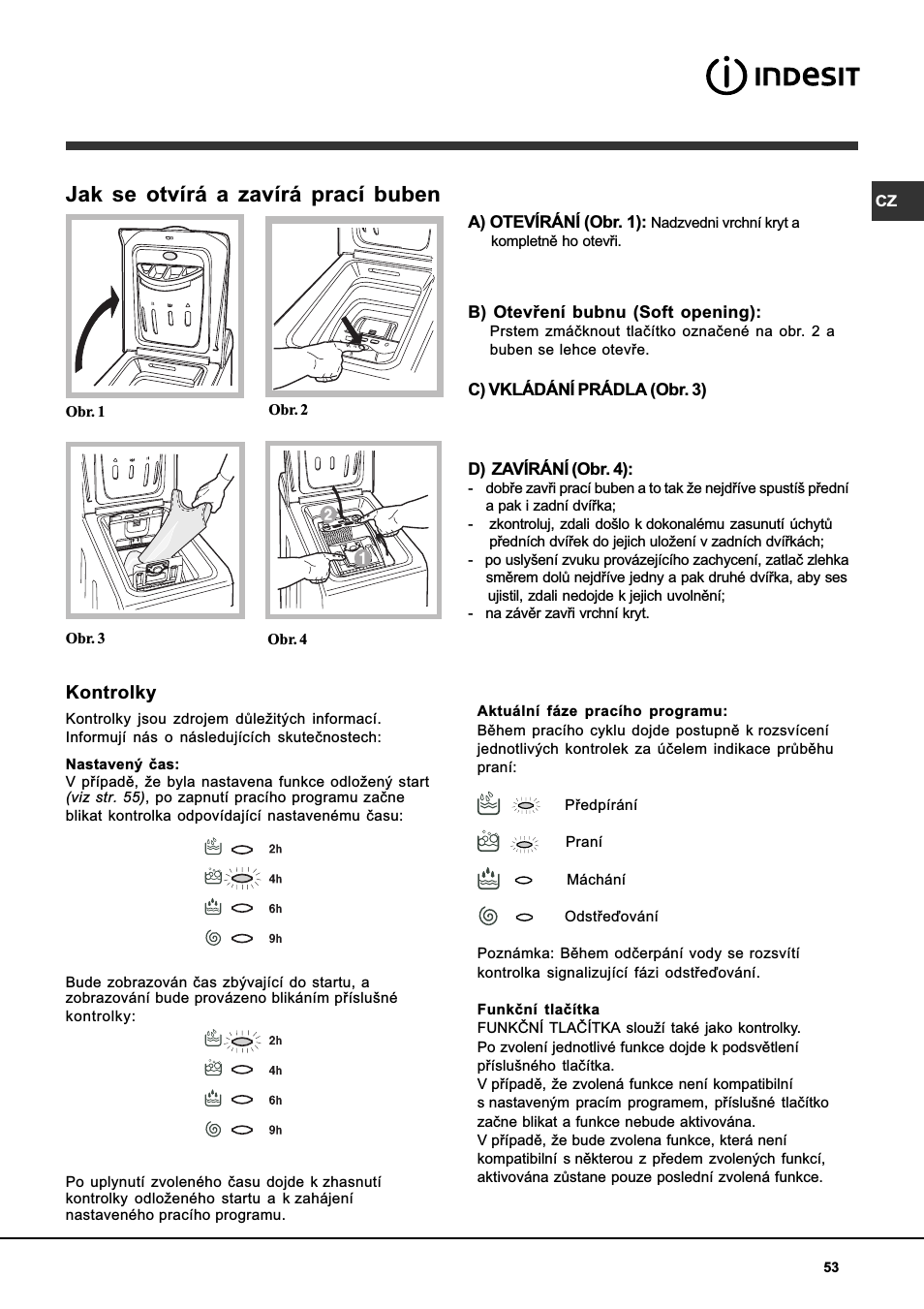 INDESIT

CZ

Jak se otvírá a zavírá prací buben

Obr. 1

Obr. 2

Obr. 3

Obr. 4

2

1

A) OTEVÍRÁNÍ (Obr. 1): Nadzvedni vrchní kryt a kompletně ho otevři.

B) Otevření bubnu (Soft opening): Prstem zmáčknout tlačítko označené na obr. 2 a buben se lehce otevře.

C) VKLÁDÁNÍ PRÁDLA (Obr. 3)

D) ZAVÍRÁNÍ (Obr. 4):
- dobře zavři prací buben a to tak že nejdříve spustíš přední a pak i zadní dvířka;
- zkontroluj, zdali došlo k dokonalému zasunutí úchytů předních dvířek do jejich uložení v zadních dvířkách;
- po uslyšení zvuku provázejícího zachycení, zatlač zlehka směrem dolů nejdříve jedny a pak druhé dvířka, aby ses ujistil, zdali nedojde k jejich uvolnění;
- na závěr zavři vrchní kryt.

Kontrolky

Kontrolky jsou zdrojem důležitých informací. Informují nás o následujících skutečnostech:

Nastavený čas:
V případě, že byla nastavena funkce odložený start (viz str. 55), po zapnutí pracího programu začne blikat kontrolka odpovídající nastavenému času:

2h
4h
6h
9h

Bude zobrazován čas zbývající do startu, a zobrazování bude provázeno blikáním příslušné kontrolky:

2h
4h
6h
9h

Po uplynutí zvoleného času dojde k zhasnutí kontrolky odloženého startu a k zahájení nastaveného pracího programu.

Aktuální fáze pracího programu:
Během pracího cyklu dojde postupně k rozsvícení jednotlivých kontrolek za účelem indikace průběhu praní:

Předpírání
Praní
Máchání
Odstřeďování

Poznámka: Během odčerpání vody se rozsvítí kontrolka signalizující fázi odstřeďování.

Funkční tlačítka
FUNKČNÍ TLAČÍTKA slouží také jako kontrolky.
Po zvolení jednotlivé funkce dojde k podsvětlení příslušného tlačítka.
V případě, že zvolená funkce není kompatibilní s nastaveným pracím programem, příslušné tlačítko začne blikat a funkce nebude aktivována.
V případě, že bude zvolena funkce, která není kompatibilní s některou z předem zvolených funkcí, aktivována zůstane pouze poslední zvolená funkce.

53