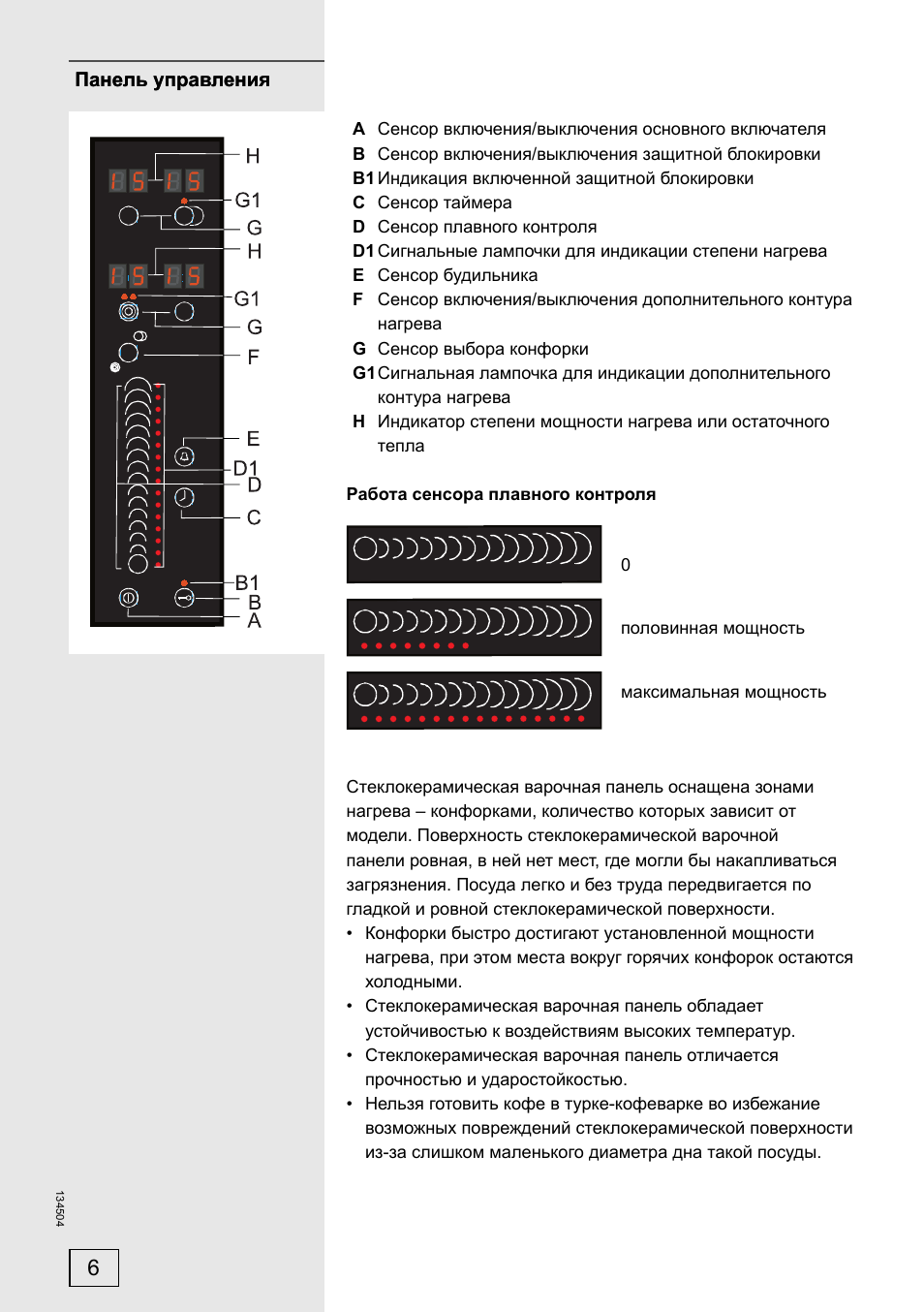 Панель управления

H
G1
G
H
G1
G
F
E
D1
D
C
B1
B
A

A Сенсор включения/выключения основного включателя
B Сенсор включения/выключения защитной блокировки
B1 Индикация включенной защитной блокировки
C Сенсор таймера
D Сенсор плавного контроля
D1 Сигнальные лампочки для индикации степени нагрева
E Сенсор будильника
F Сенсор включения/выключения дополнительного контура нагрева
G Сенсор выбора конфорки
G1 Сигнальная лампочка для индикации дополнительного контура нагрева
H Индикатор степени мощности нагрева или остаточного тепла

Работа сенсора плавного контроля

0

половинная мощность

максимальная мощность

Стеклокерамическая варочная панель оснащена зонами нагрева – конфорками, количество которых зависит от модели. Поверхность стеклокерамической варочной панели ровная, в ней нет мест, где могли бы накапливаться загрязнения. Посуда легко и без труда передвигается по гладкой и ровной стеклокерамической поверхности.
• Конфорки быстро достигают установленной мощности нагрева, при этом места вокруг горячих конфорок остаются холодными.
• Стеклокерамическая варочная панель обладает устойчивостью к воздействиям высоких температур.
• Стеклокерамическая варочная панель отличается прочностью и ударостойкостью.
• Нельзя готовить кофе в турке-кофеварке во избежание возможных повреждений стеклокерамической поверхности из-за слишком маленького диаметра дна такой посуды.

134504

6