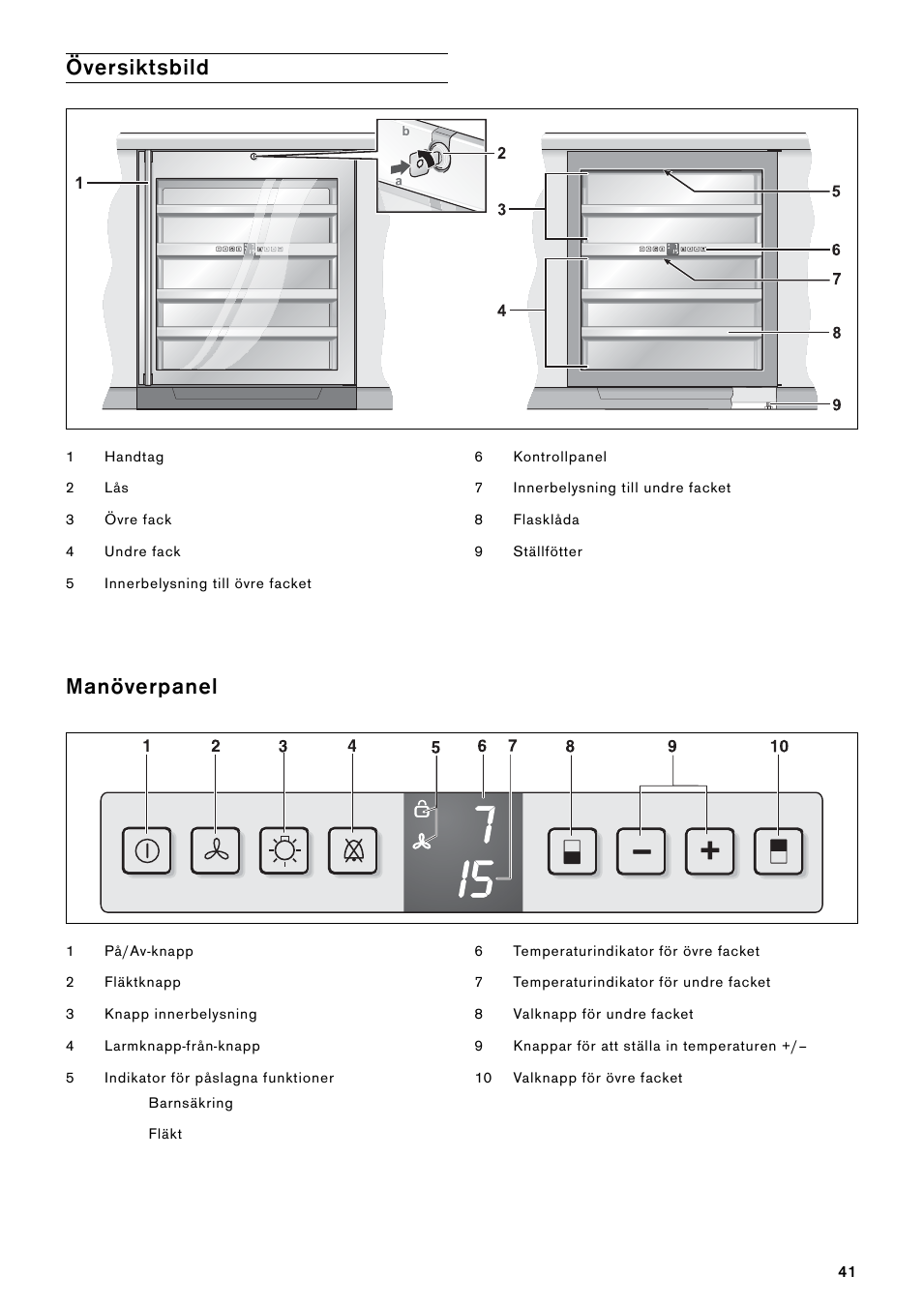 Översiktsbild

b
a
1
2
3
4
5
6
7
8
9

1 Handtag
2 Lås
3 Övre fack
4 Undre fack
5 Innerbelysning till övre facket
6 Kontrollpanel
7 Innerbelysning till undre facket
8 Flasklåda
9 Ställfötter

Manöverpanel

1 2 3 4 5 6 7 8 9 10

7
15

1 På/Av-knapp
2 Fläktknapp
3 Knapp innerbelysning
4 Larmknapp-från-knapp
5 Indikator för påslagna funktioner
Barnsäkring
Fläkt
6 Temperaturindikator för övre facket
7 Temperaturindikator för undre facket
8 Valknapp för undre facket
9 Knappar för att ställa in temperaturen +/–
10 Valknapp för övre facket

41