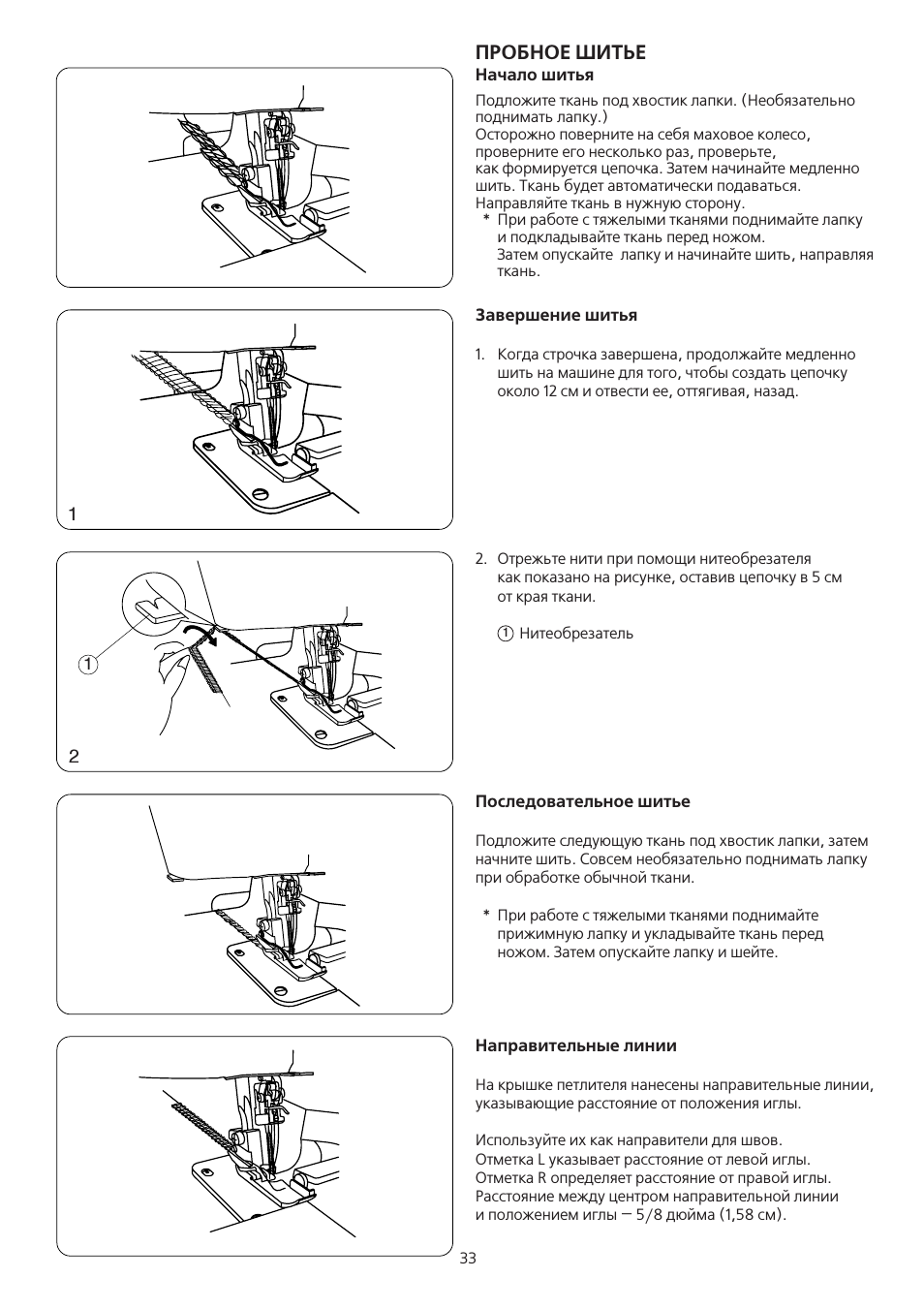 ПРОБНОЕ ШИТЬЕ

Начало шитья

Подложите ткань под хвостик лапки. (Необязательно поднимать лапку.)
Осторожно поверните на себя маховое колесо, проверните его несколько раз, проверьте, как формируется цепочка. Затем начинайте медленно шить. Ткань будет автоматически подаваться. Направляйте ткань в нужную сторону.
* При работе с тяжелыми тканями поднимайте лапку и подкладывайте ткань перед ножом. Затем опускайте лапку и начинайте шить, направляя ткань.

Завершение шитья

1. Когда строчка завершена, продолжайте медленно шить на машине для того, чтобы создать цепочку около 12 см и отвести ее, оттягивая, назад.

1

2. Отрежьте нити при помощи нитеобрезателя как показано на рисунке, оставив цепочку в 5 см от края ткани.

① Нитеобрезатель

①

2

Последовательное шитье

Подложите следующую ткань под хвостик лапки, затем начните шить. Совсем необязательно поднимать лапку при обработке обычной ткани.

* При работе с тяжелыми тканями поднимайте прижимную лапку и укладывайте ткань перед ножом. Затем опускайте лапку и шейте.

Направительные линии

На крышке петлителя нанесены направительные линии, указывающие расстояние от положения иглы.

Используйте их как направители для швов.
Отметка L указывает расстояние от левой иглы.
Отметка R определяет расстояние от правой иглы.
Расстояние между центром направительной линии и положением иглы — 5/8 дюйма (1,58 см).

33