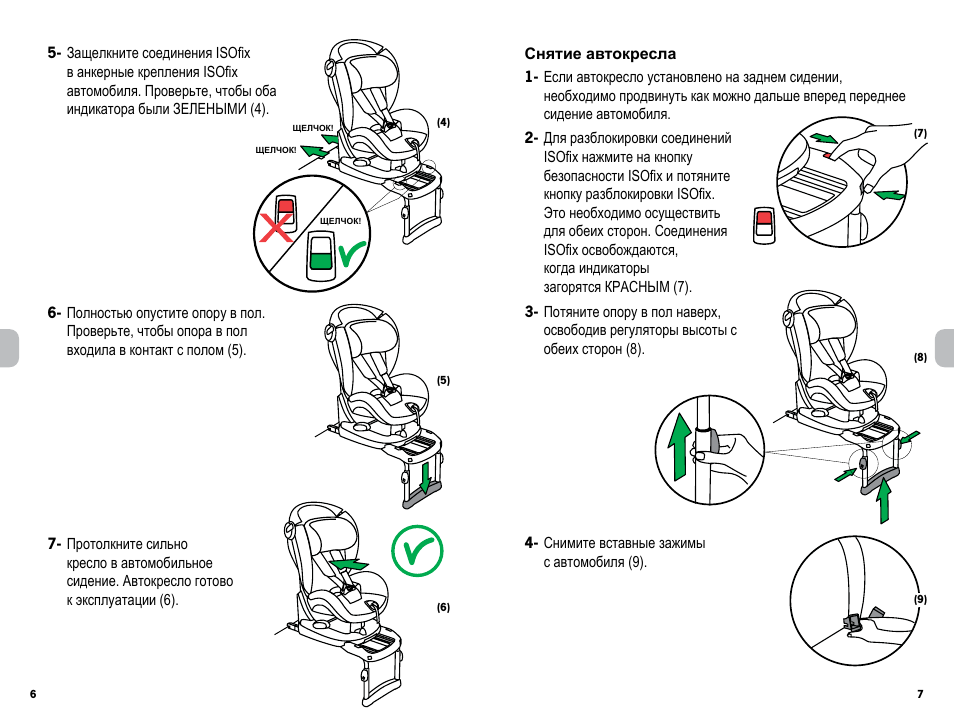 5- Защелкните соединения ISOfix в анкерные крепления ISOfix автомобиля. Проверьте, чтобы оба индикатора были ЗЕЛЕНЫМИ (4).

ЩЕЛЧОК!
ЩЕЛЧОК!
(4)
ЩЕЛЧОК!

6- Полностью опустите опору в пол. Проверьте, чтобы опора в пол входила в контакт с полом (5).

(5)

7- Протолкните сильно кресло в автомобильное сидение. Автокресло готово к эксплуатации (6).

(6)

6

Снятие автокресла

1- Если автокресло установлено на заднем сидении, необходимо продвинуть как можно дальше вперед переднее сидение автомобиля.

2- Для разблокировки соединений ISOfix нажмите на кнопку безопасности ISOfix и потяните кнопку разблокировки ISOfix. Это необходимо осуществить для обеих сторон. Соединения ISOfix освобождаются, когда индикаторы загорятся КРАСНЫМ (7).

(7)

3- Потяните опору в пол наверх, освободив регуляторы высоты с обеих сторон (8).

(8)

4- Снимите вставные зажимы с автомобиля (9).

(9)

7