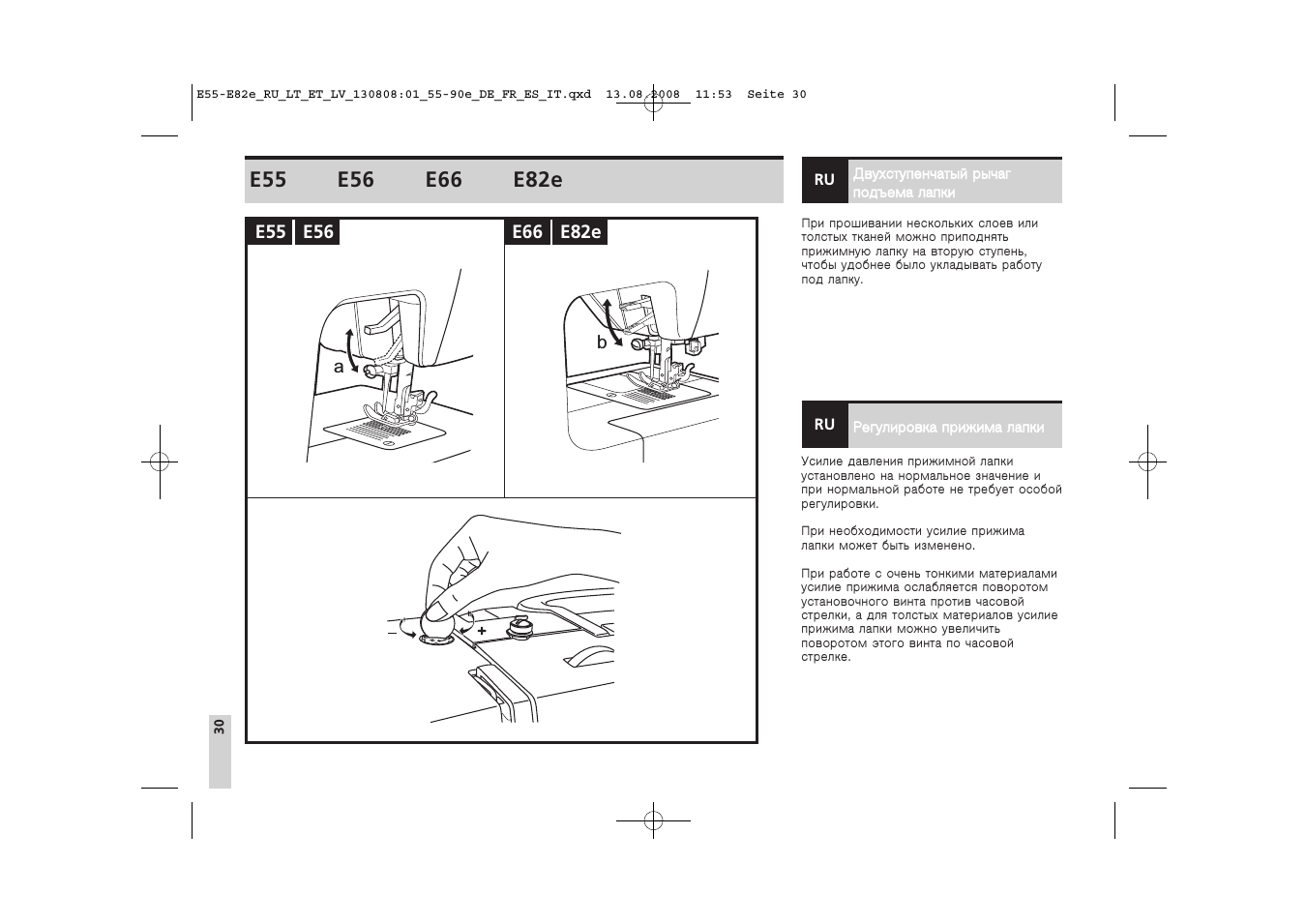 E55-E82e_RU_LT_ET_LV_130808:01_55-90e_DE_FR_ES_IT.qxd 13.08.2008 11:53 Seite 30

E55 E56 E66 E82e

E55 E56

a

E66 E82e

b

–

+

30

RU Двухступенчатый рычаг подъема лапки

При прошивании нескольких слоев или толстых тканей можно приподнять прижимную лапку на вторую ступень, чтобы удобнее было укладывать работу под лапку.

RU Регулировка прижима лапки

Усилие давления прижимной лапки установлено на нормальное значение и при нормальной работе не требует особой регулировки.

При необходимости усилие прижима лапки может быть изменено.

При работе с очень тонкими материалами усилие прижима ослабляется поворотом установочного винта против часовой стрелки, а для толстых материалов усилие прижима лапки можно увеличить поворотом этого винта по часовой стрелке.