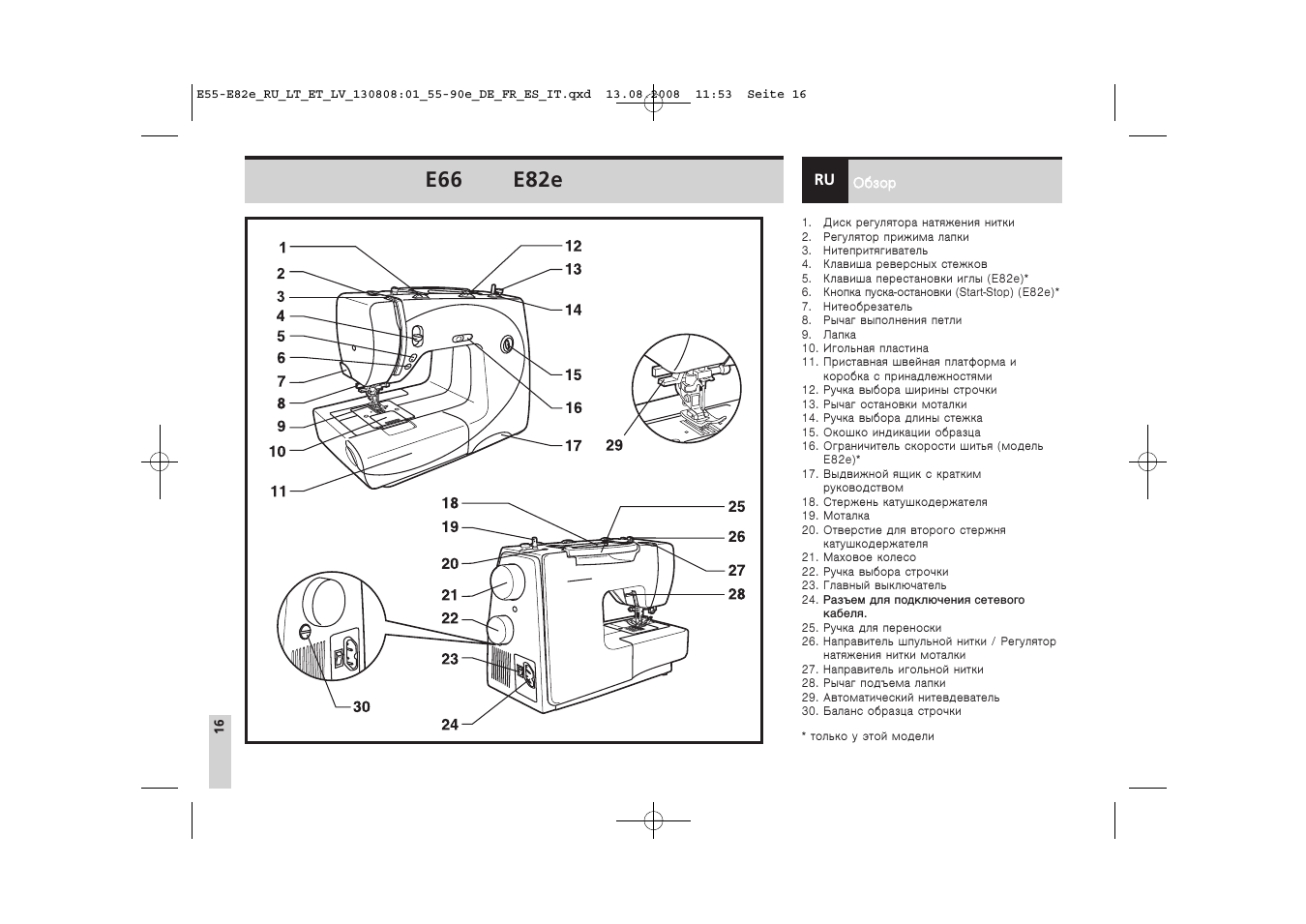 E55-E82e_RU_LT_ET_LV_130808:01_55-90e_DE_FR_ES_IT.qxd 13.08.2008 11:53 Seite 16

E66 E82e

RU Обзор

1
2
3
4
5
6
7
8
9
10
11
12
13
14
15
16
17
29
18
19
20
21
22
23
24
25
26
27
28
30

1. Диск регулятора натяжения нитки
2. Регулятор прижима лапки
3. Нитепритягиватель
4. Клавиша реверсных стежков
5. Клавиша перестановки иглы (E82e)*
6. Кнопка пуска-остановки (Start-Stop) (E82e)*
7. Нитеобрезатель
8. Рычаг выполнения петли
9. Лапка
10. Игольная пластина
11. Приставная швейная платформа и коробка с принадлежностями
12. Ручка выбора ширины строчки
13. Рычаг остановки моталки
14. Ручка выбора длины стежка
15. Окошко индикации образца
16. Ограничитель скорости шитья (модель E82e)*
17. Выдвижной ящик с кратким руководством
18. Стержень катушкодержателя
19. Моталка
20. Отверстие для второго стержня катушкодержателя
21. Маховое колесо
22. Ручка выбора строчки
23. Главный выключатель
24. Разъем для подключения сетевого кабеля.
25. Ручка для переноски
26. Направитель шпульной нитки / Регулятор натяжения нитки моталки
27. Направитель игольной нитки
28. Рычаг подъема лапки
29. Автоматический нитевдеватель
30. Баланс образца строчки

* только у этой модели

16