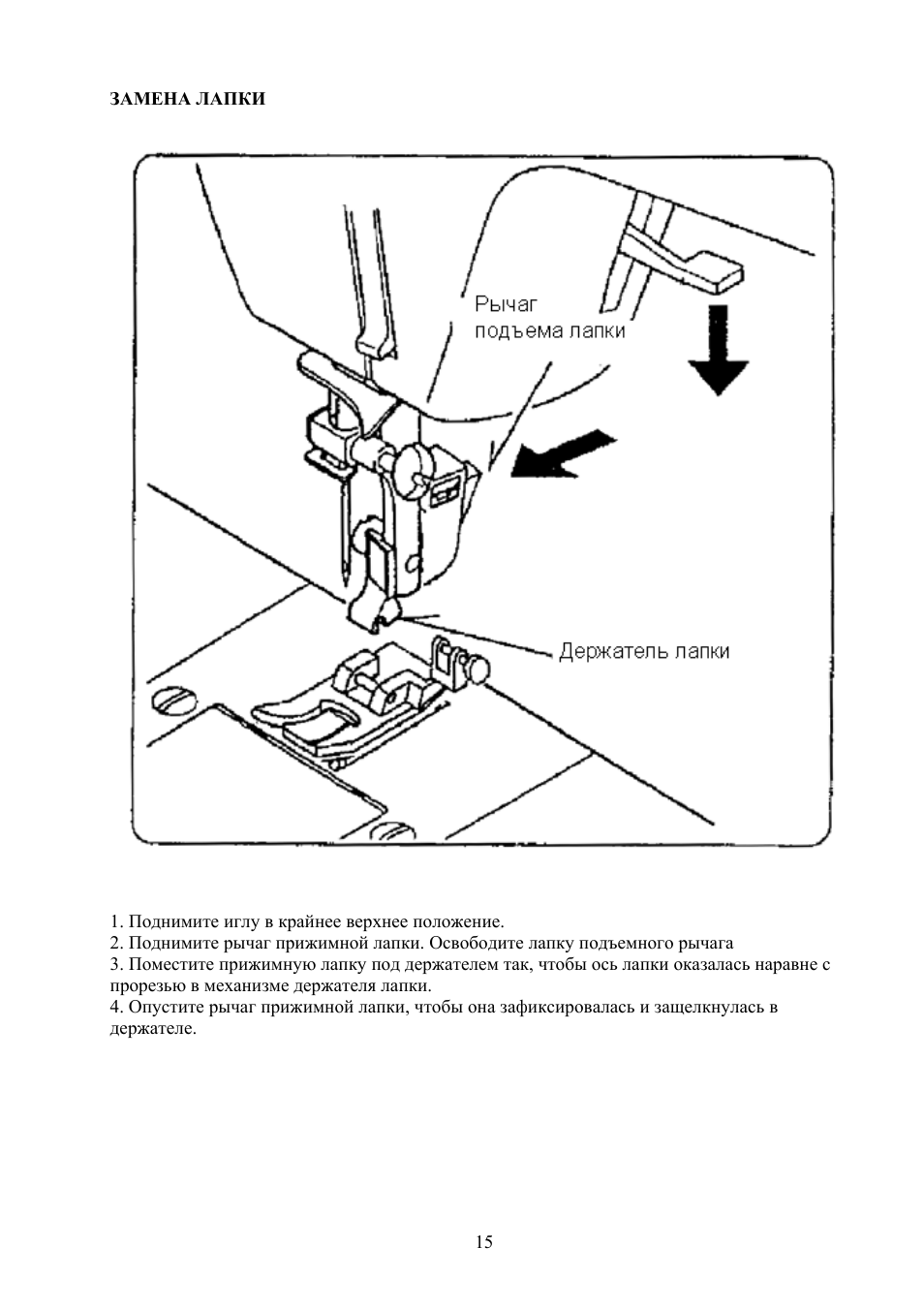 ЗАМЕНА ЛАПКИ

Рычаг подъема лапки

Держатель лапки

1. Поднимите иглу в крайнее верхнее положение.
2. Поднимите рычаг прижимной лапки. Освободите лапку подъемного рычага
3. Поместите прижимную лапку под держателем так, чтобы ось лапки оказалась наравне с прорезью в механизме держателя лапки.
4. Опустите рычаг прижимной лапки, чтобы она зафиксировалась и защелкнулась в держателе.

15