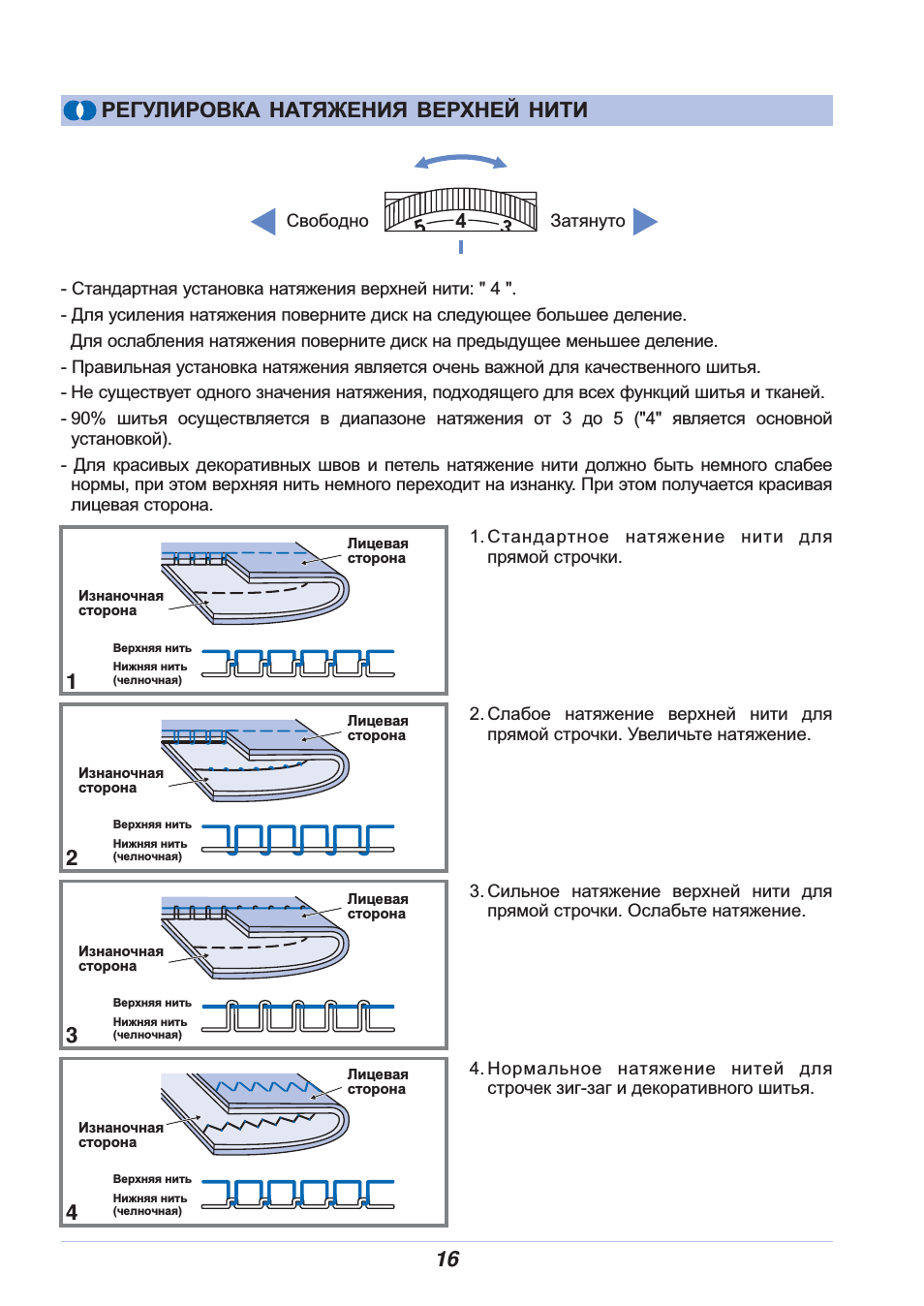 РЕГУЛИРОВКА НАТЯЖЕНИЯ ВЕРХНЕЙ НИТИ

Свободно 5 4 3 Затянуто

- Стандартная установка натяжения верхней нити: " 4 ".
- Для усиления натяжения поверните диск на следующее большее деление.
Для ослабления натяжения поверните диск на предыдущее меньшее деление.
- Правильная установка натяжения является очень важной для качественного шитья.
- Не существует одного значения натяжения, подходящего для всех функций шитья и тканей.
- 90% шитья осуществляется в диапазоне натяжения от 3 до 5 ("4" является основной установкой).
- Для красивых декоративных швов и петель натяжение нити должно быть немного слабее нормы, при этом верхняя нить немного переходит на изнанку. При этом получается красивая лицевая сторона.

Лицевая сторона
Изнаночная сторона
Верхняя нить
Нижняя нить (челночная)
1

1. Стандартное натяжение нити для прямой строчки.

Лицевая сторона
Изнаночная сторона
Верхняя нить
Нижняя нить (челночная)
2

2. Слабое натяжение верхней нити для прямой строчки. Увеличьте натяжение.

Лицевая сторона
Изнаночная сторона
Верхняя нить
Нижняя нить (челночная)
3

3. Сильное натяжение верхней нити для прямой строчки. Ослабьте натяжение.

Лицевая сторона
Изнаночная сторона
Верхняя нить
Нижняя нить (челночная)
4

4. Нормальное натяжение нитей для строчек зиг-заг и декоративного шитья.

16