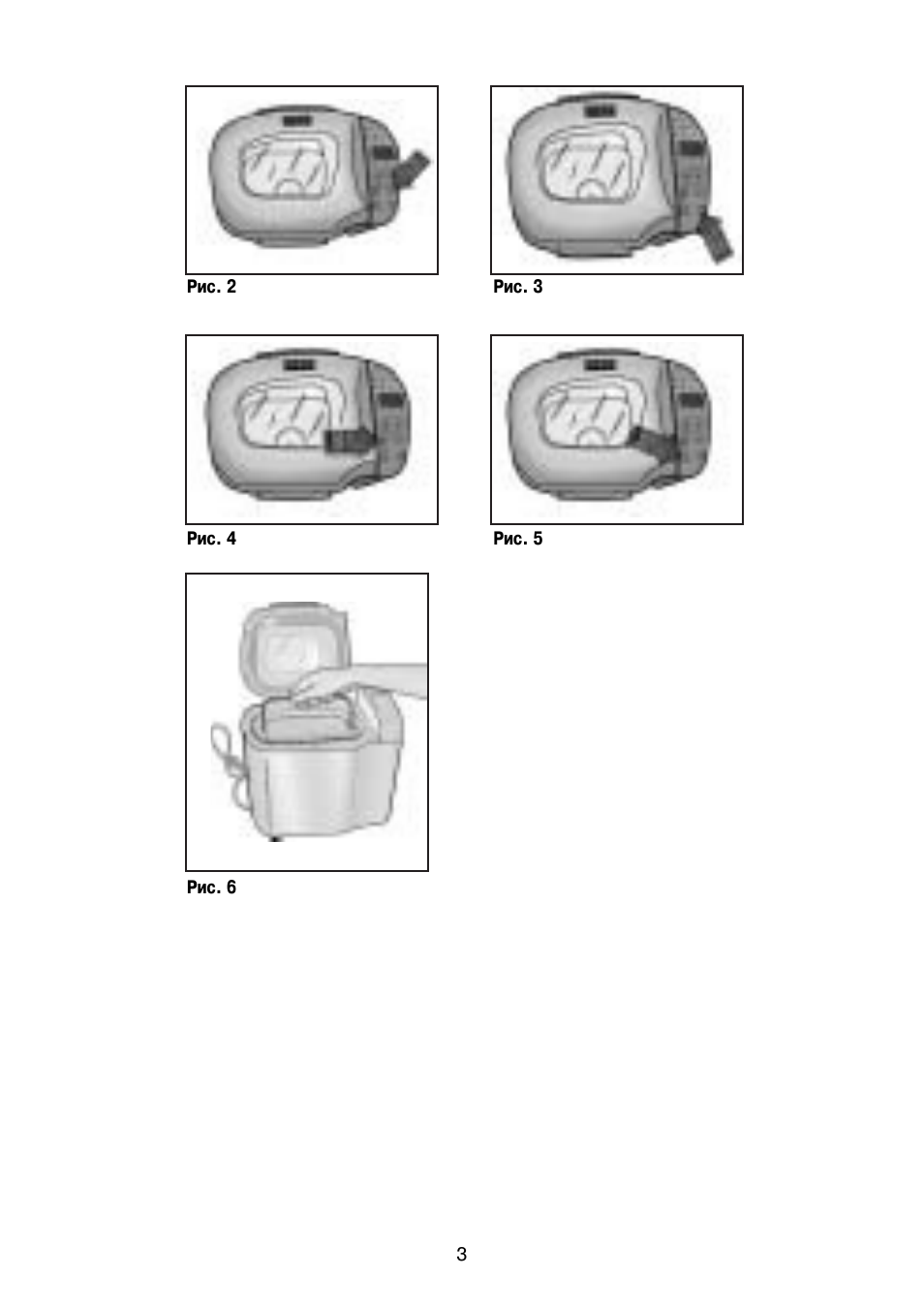 Рис. 2

Рис. 3

Рис. 4

Рис. 5

Рис. 6

3