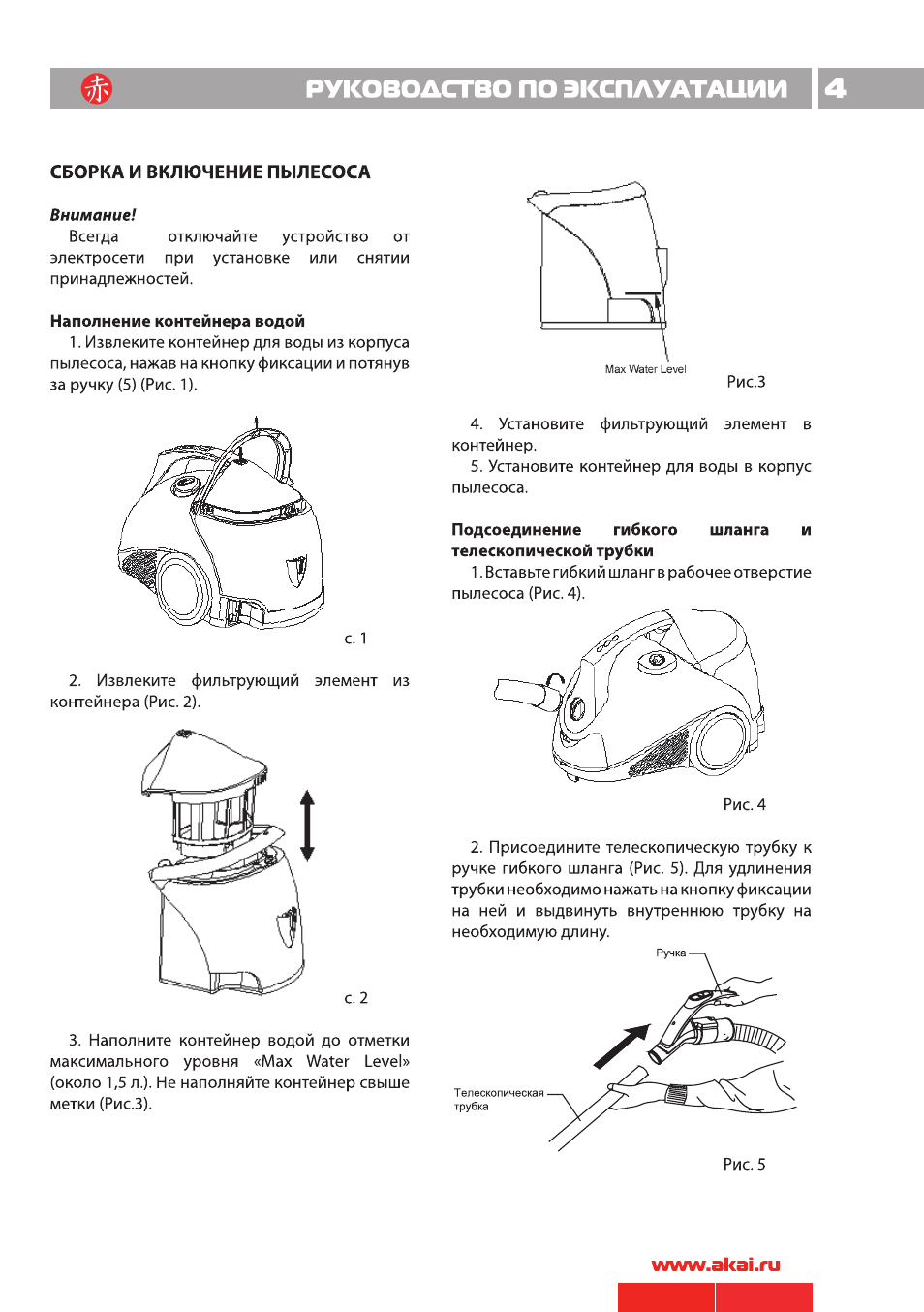 赤 РУКОВОДСТВО ПО ЭКСПЛУАТАЦИИ 4

СБОРКА И ВКЛЮЧЕНИЕ ПЫЛЕСОСА

Внимание!
Всегда отключайте устройство от электросети при установке или снятии принадлежностей.

Наполнение контейнера водой
1. Извлеките контейнер для воды из корпуса пылесоса, нажав на кнопку фиксации и потянув за ручку (5) (Рис. 1).

с. 1

2. Извлеките фильтрующий элемент из контейнера (Рис. 2).

с. 2

3. Наполните контейнер водой до отметки максимального уровня «Max Water Level» (около 1,5 л.). Не наполняйте контейнер свыше метки (Рис.3).

Max Water Level

Рис.3

4. Установите фильтрующий элемент в контейнер.
5. Установите контейнер для воды в корпус пылесоса.

Подсоединение гибкого шланга и телескопической трубки
1. Вставьте гибкий шланг в рабочее отверстие пылесоса (Рис. 4).

Рис. 4

2. Присоедините телескопическую трубку к ручке гибкого шланга (Рис. 5). Для удлинения трубки необходимо нажать на кнопку фиксации на ней и выдвинуть внутреннюю трубку на необходимую длину.

Ручка

Телескопическая трубка

Рис. 5

www.akai.ru