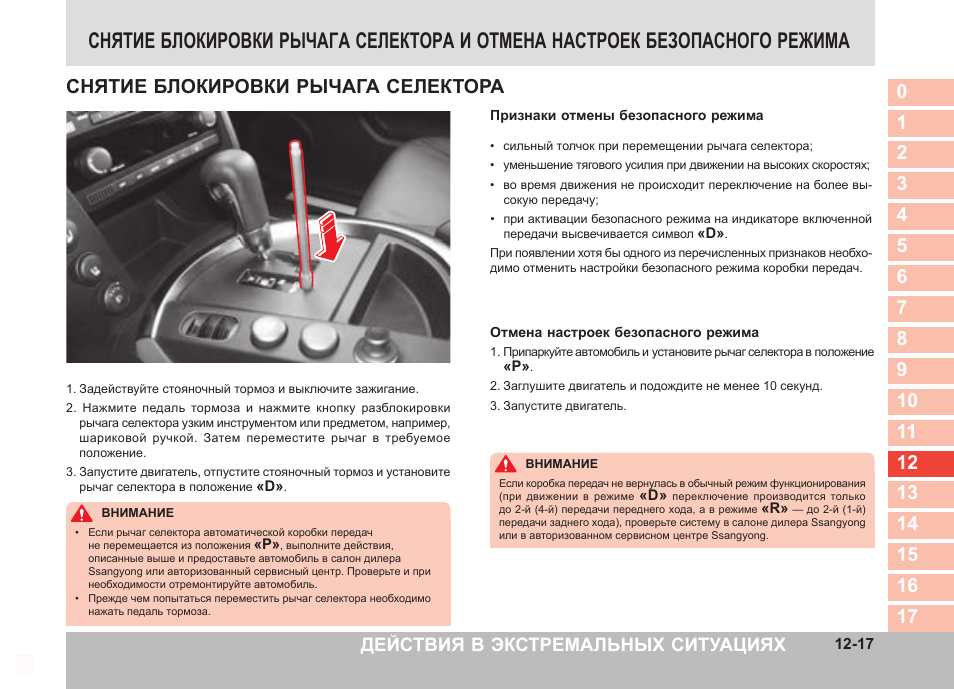 СНЯТИЕ БЛОКИРОВКИ РЫЧАГА СЕЛЕКТОРА И ОТМЕНА НАСТРОЕК БЕЗОПАСНОГО РЕЖИМА

СНЯТИЕ БЛОКИРОВКИ РЫЧАГА СЕЛЕКТОРА

1. Задействуйте стояночный тормоз и выключите зажигание.

2. Нажмите педаль тормоза и нажмите кнопку разблокировки рычага селектора узким инструментом или предметом, например, шариковой ручкой. Затем переместите рычаг в требуемое положение.

3. Запустите двигатель, отпустите стояночный тормоз и установите рычаг селектора в положение «D».

ВНИМАНИЕ

• Если рычаг селектора автоматической коробки передач не перемещается из положения «P», выполните действия, описанные выше и предоставьте автомобиль в салон дилера Ssangyong или авторизованный сервисный центр. Проверьте и при необходимости отремонтируйте автомобиль.

• Прежде чем попытаться переместить рычаг селектора необходимо нажать педаль тормоза.

Признаки отмены безопасного режима

• сильный толчок при перемещении рычага селектора;

• уменьшение тягового усилия при движении на высоких скоростях;

• во время движения не происходит переключение на более высокую передачу;

• при активации безопасного режима на индикаторе включенной передачи высвечивается символ «D».

При появлении хотя бы одного из перечисленных признаков необходимо отменить настройки безопасного режима коробки передач.

Отмена настроек безопасного режима

1. Припаркуйте автомобиль и установите рычаг селектора в положение «P».

2. Заглушите двигатель и подождите не менее 10 секунд.

3. Запустите двигатель.

ВНИМАНИЕ

Если коробка передач не вернулась в обычный режим функционирования (при движении в режиме «D» переключение производится только до 2-й (4-й) передачи переднего хода, а в режиме «R» — до 2-й (1-й) передачи заднего хода), проверьте систему в салоне дилера Ssangyong или в авторизованном сервисном центре Ssangyong.

0
1
2
3
4
5
6
7
8
9
10
11
12
13
14
15
16
17

ДЕЙСТВИЯ В ЭКСТРЕМАЛЬНЫХ СИТУАЦИЯХ 12-17