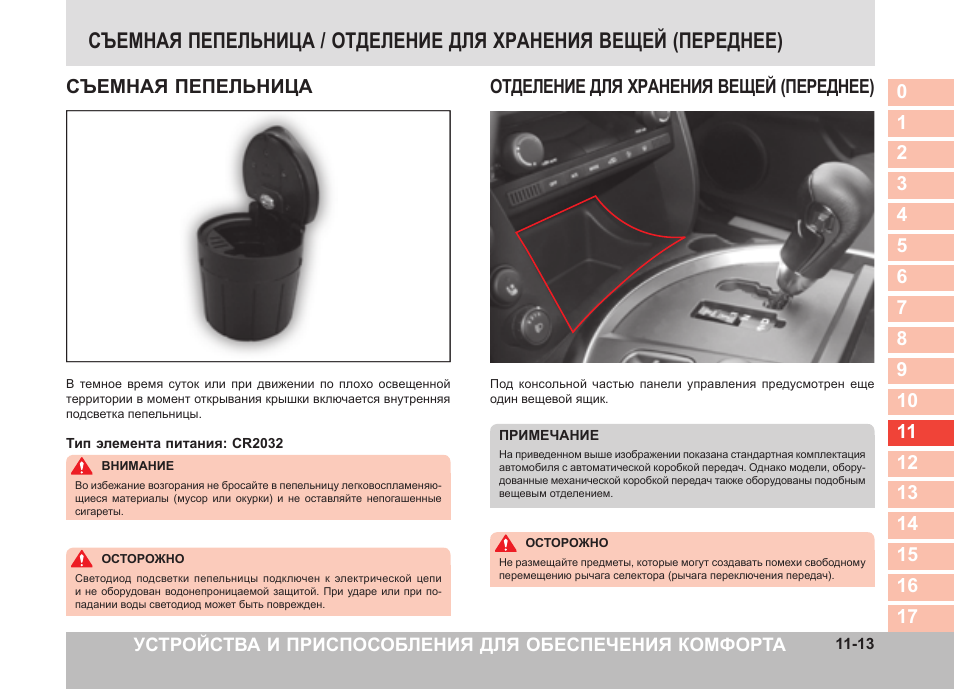 СЪЕМНАЯ ПЕПЕЛЬНИЦА / ОТДЕЛЕНИЕ ДЛЯ ХРАНЕНИЯ ВЕЩЕЙ (ПЕРЕДНЕЕ)

СЪЕМНАЯ ПЕПЕЛЬНИЦА

В темное время суток или при движении по плохо освещенной территории в момент открывания крышки включается внутренняя подсветка пепельницы.

Тип элемента питания: CR2032

ВНИМАНИЕ

Во избежание возгорания не бросайте в пепельницу легковоспламеняющиеся материалы (мусор или окурки) и не оставляйте непогашенные сигареты.

ОСТОРОЖНО

Светодиод подсветки пепельницы подключен к электрической цепи и не оборудован водонепроницаемой защитой. При ударе или при попадании воды светодиод может быть поврежден.

ОТДЕЛЕНИЕ ДЛЯ ХРАНЕНИЯ ВЕЩЕЙ (ПЕРЕДНЕЕ)

Под консольной частью панели управления предусмотрен еще один вещевой ящик.

ПРИМЕЧАНИЕ

На приведенном выше изображении показана стандартная комплектация автомобиля с автоматической коробкой передач. Однако модели, оборудованные механической коробкой передач также оборудованы подобным вещевым отделением.

ОСТОРОЖНО

Не размещайте предметы, которые могут создавать помехи свободному перемещению рычага селектора (рычага переключения передач).

0
1
2
3
4
5
6
7
8
9
10
11
12
13
14
15
16
17

УСТРОЙСТВА И ПРИСПОСОБЛЕНИЯ ДЛЯ ОБЕСПЕЧЕНИЯ КОМФОРТА 11-13