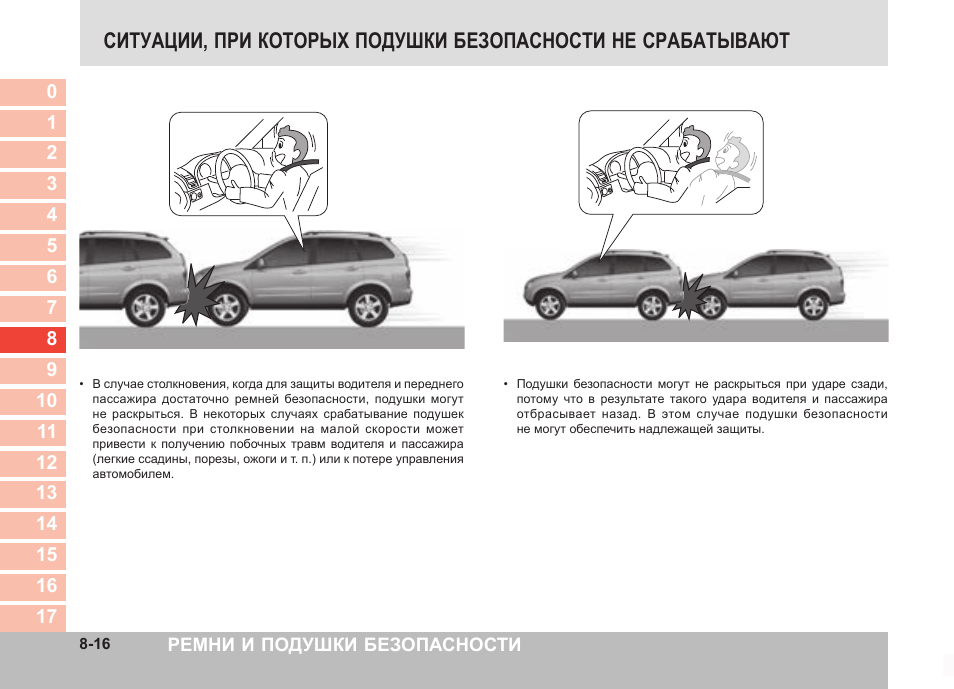 СИТУАЦИИ, ПРИ КОТОРЫХ ПОДУШКИ БЕЗОПАСНОСТИ НЕ СРАБАТЫВАЮТ

0
1
2
3
4
5
6
7
8
9
10
11
12
13
14
15
16
17

• В случае столкновения, когда для защиты водителя и переднего пассажира достаточно ремней безопасности, подушки могут не раскрыться. В некоторых случаях срабатывание подушек безопасности при столкновении на малой скорости может привести к получению побочных травм водителя и пассажира (легкие ссадины, порезы, ожоги и т. п.) или к потере управления автомобилем.

• Подушки безопасности могут не раскрыться при ударе сзади, потому что в результате такого удара водителя и пассажира отбрасывает назад. В этом случае подушки безопасности не могут обеспечить надлежащей защиты.

8-16 РЕМНИ И ПОДУШКИ БЕЗОПАСНОСТИ