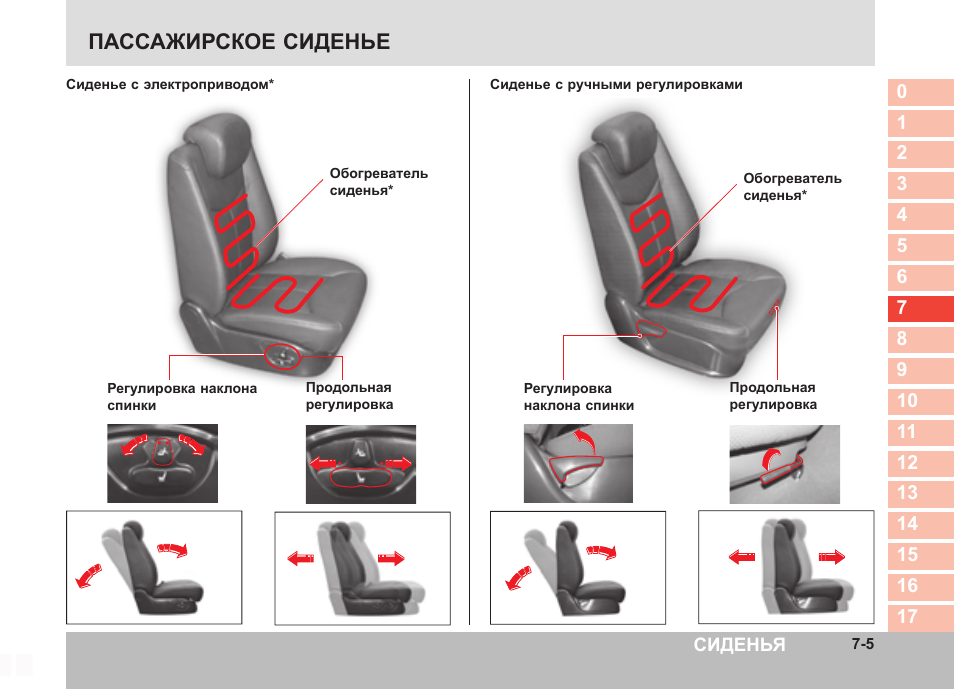 ПАССАЖИРСКОЕ СИДЕНЬЕ

Сиденье с электроприводом*

Обогреватель сиденья*

Регулировка наклона спинки

Продольная регулировка

Сиденье с ручными регулировками

Обогреватель сиденья*

Регулировка наклона спинки

Продольная регулировка

0
1
2
3
4
5
6
7
8
9
10
11
12
13
14
15
16
17

СИДЕНЬЯ 7-5