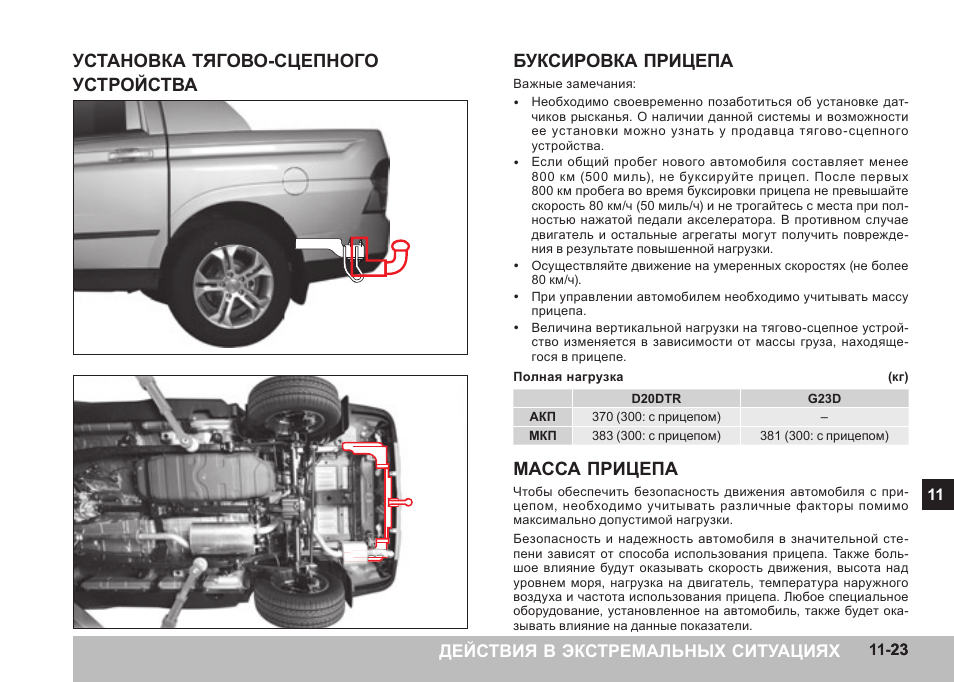 УСТАНОВКА ТЯГОВО-СЦЕПНОГО УСТРОЙСТВА

БУКСИРОВКА ПРИЦЕПА

Важные замечания:

• Необходимо своевременно позаботиться об установке датчиков рысканья. О наличии данной системы и возможности ее установки можно узнать у продавца тягово-сцепного устройства.
• Если общий пробег нового автомобиля составляет менее 800 км (500 миль), не буксируйте прицеп. После первых 800 км пробега во время буксировки прицепа не превышайте скорость 80 км/ч (50 миль/ч) и не трогайтесь с места при полностью нажатой педали акселератора. В противном случае двигатель и остальные агрегаты могут получить повреждения в результате повышенной нагрузки.
• Осуществляйте движение на умеренных скоростях (не более 80 км/ч).
• При управлении автомобилем необходимо учитывать массу прицепа.
• Величина вертикальной нагрузки на тягово-сцепное устройство изменяется в зависимости от массы груза, находящегося в прицепе.

Полная нагрузка (кг)

| | D20DTR | G23D |
|---|---|---|
| АКП | 370 (300: с прицепом) | – |
| МКП | 383 (300: с прицепом) | 381 (300: с прицепом) |

МАССА ПРИЦЕПА

Чтобы обеспечить безопасность движения автомобиля с прицепом, необходимо учитывать различные факторы помимо максимально допустимой нагрузки.

Безопасность и надежность автомобиля в значительной степени зависят от способа использования прицепа. Также большое влияние будут оказывать скорость движения, высота над уровнем моря, нагрузка на двигатель, температура наружного воздуха и частота использования прицепа. Любое специальное оборудование, установленное на автомобиль, также будет оказывать влияние на данные показатели.

11

ДЕЙСТВИЯ В ЭКСТРЕМАЛЬНЫХ СИТУАЦИЯХ 11-23