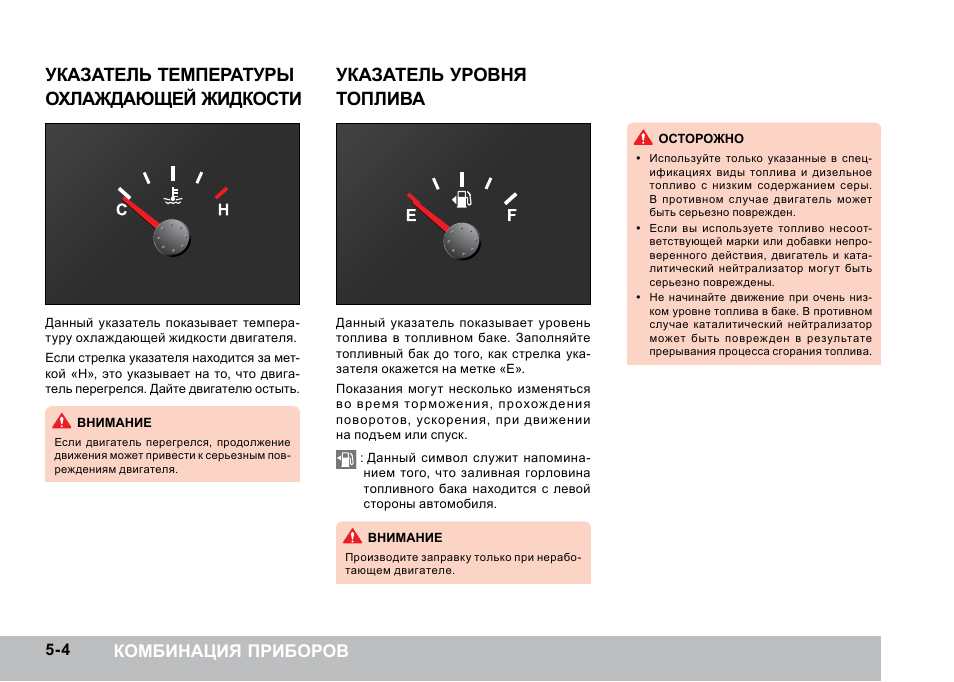 УКАЗАТЕЛЬ ТЕМПЕРАТУРЫ ОХЛАЖДАЮЩЕЙ ЖИДКОСТИ

C H

Данный указатель показывает температуру охлаждающей жидкости двигателя.

Если стрелка указателя находится за меткой «H», это указывает на то, что двигатель перегрелся. Дайте двигателю остыть.

ВНИМАНИЕ
Если двигатель перегрелся, продолжение движения может привести к серьезным повреждениям двигателя.

УКАЗАТЕЛЬ УРОВНЯ ТОПЛИВА

E F

Данный указатель показывает уровень топлива в топливном баке. Заполняйте топливный бак до того, как стрелка указателя окажется на метке «E».

Показания могут несколько изменяться во время торможения, прохождения поворотов, ускорения, при движении на подъем или спуск.

: Данный символ служит напоминанием того, что заливная горловина топливного бака находится с левой стороны автомобиля.

ВНИМАНИЕ
Производите заправку только при неработающем двигателе.

ОСТОРОЖНО
• Используйте только указанные в спецификациях виды топлива и дизельное топливо с низким содержанием серы. В противном случае двигатель может быть серьезно поврежден.
• Если вы используете топливо несоответствующей марки или добавки непроверенного действия, двигатель и каталитический нейтрализатор могут быть серьезно повреждены.
• Не начинайте движение при очень низком уровне топлива в баке. В противном случае каталитический нейтрализатор может быть поврежден в результате прерывания процесса сгорания топлива.

5-4 КОМБИНАЦИЯ ПРИБОРОВ