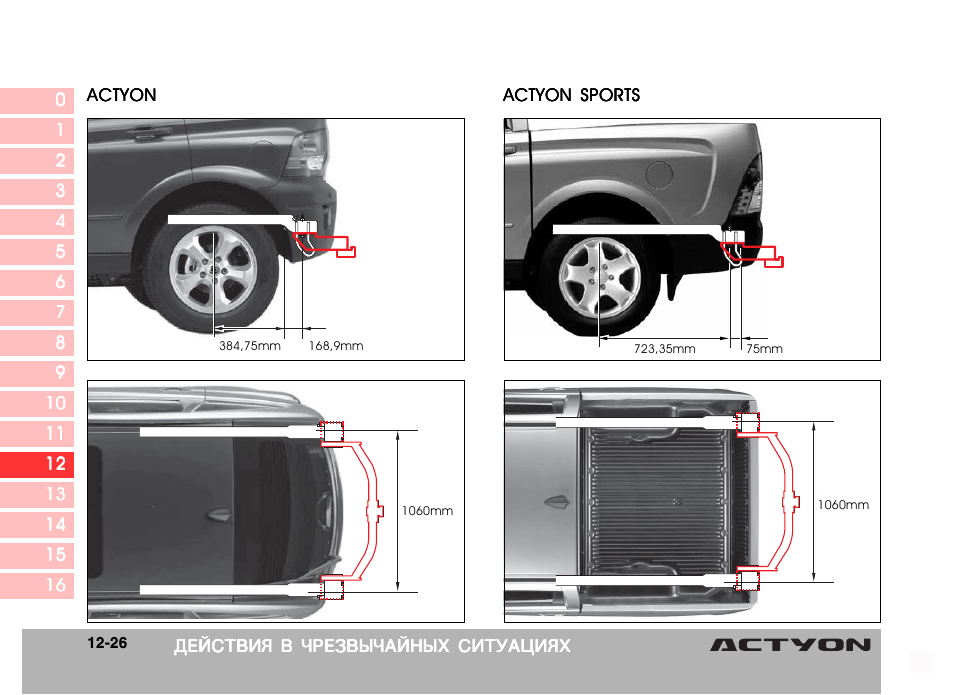 0
1
2
3
4
5
6
7
8
9
10
11
12
13
14
15
16

ACTYON

384,75mm 168,9mm

1060mm

ACTYON SPORTS

723,35mm 75mm

1060mm

12-26 ДЕЙСТВИЯ В ЧРЕЗВЫЧАЙНЫХ СИТУАЦИЯХ ACTYON