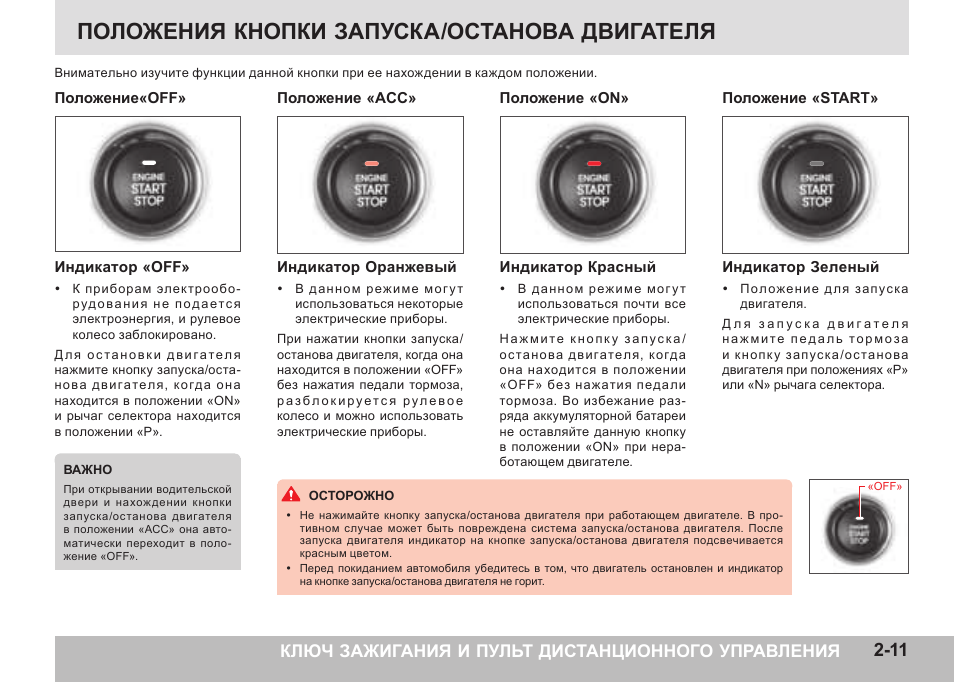 ПОЛОЖЕНИЯ КНОПКИ ЗАПУСКА/ОСТАНОВА ДВИГАТЕЛЯ

Внимательно изучите функции данной кнопки при ее нахождении в каждом положении.

Положение«OFF»

ENGINE START STOP

Индикатор «OFF»

• К приборам электрооборудования не подается электроэнергия, и рулевое колесо заблокировано.

Для остановки двигателя нажмите кнопку запуска/останова двигателя, когда она находится в положении «ON» и рычаг селектора находится в положении «P».

ВАЖНО

При открывании водительской двери и нахождении кнопки запуска/останова двигателя в положении «ACC» она автоматически переходит в положение «OFF».

Положение «ACC»

ENGINE START STOP

Индикатор Оранжевый

• В данном режиме могут использоваться некоторые электрические приборы.

При нажатии кнопки запуска/останова двигателя, когда она находится в положении «OFF» без нажатия педали тормоза, разблокируется рулевое колесо и можно использовать электрические приборы.

Положение «ON»

ENGINE START STOP

Индикатор Красный

• В данном режиме могут использоваться почти все электрические приборы.

Нажмите кнопку запуска/останова двигателя, когда она находится в положении «OFF» без нажатия педали тормоза. Во избежание разряда аккумуляторной батареи не оставляйте данную кнопку в положении «ON» при неработающем двигателе.

Положение «START»

ENGINE START STOP

Индикатор Зеленый

• Положение для запуска двигателя.

Для запуска двигателя нажмите педаль тормоза и кнопку запуска/останова двигателя при положениях «P» или «N» рычага селектора.

ОСТОРОЖНО

• Не нажимайте кнопку запуска/останова двигателя при работающем двигателе. В противном случае может быть повреждена система запуска/останова двигателя. После запуска двигателя индикатор на кнопке запуска/останова двигателя подсвечивается красным цветом.

• Перед покиданием автомобиля убедитесь в том, что двигатель остановлен и индикатор на кнопке запуска/останова двигателя не горит.

«OFF»

ENGINE START STOP

КЛЮЧ ЗАЖИГАНИЯ И ПУЛЬТ ДИСТАНЦИОННОГО УПРАВЛЕНИЯ 2-11