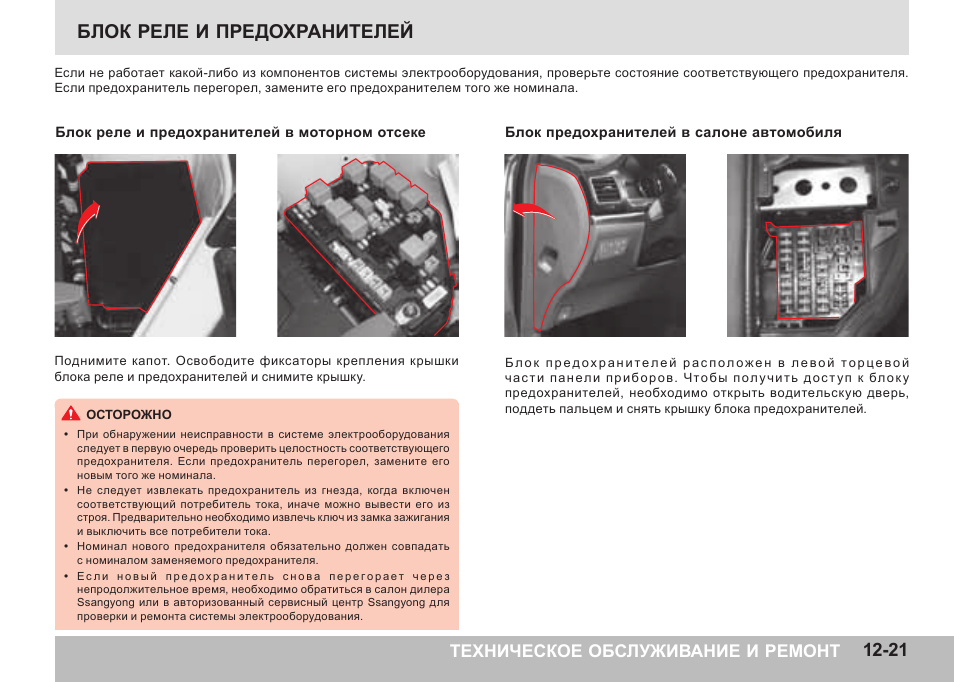 БЛОК РЕЛЕ И ПРЕДОХРАНИТЕЛЕЙ

Если не работает какой-либо из компонентов системы электрооборудования, проверьте состояние соответствующего предохранителя. Если предохранитель перегорел, замените его предохранителем того же номинала.

Блок реле и предохранителей в моторном отсеке

Поднимите капот. Освободите фиксаторы крепления крышки блока реле и предохранителей и снимите крышку.

ОСТОРОЖНО

• При обнаружении неисправности в системе электрооборудования следует в первую очередь проверить целостность соответствующего предохранителя. Если предохранитель перегорел, замените его новым того же номинала.
• Не следует извлекать предохранитель из гнезда, когда включен соответствующий потребитель тока, иначе можно вывести его из строя. Предварительно необходимо извлечь ключ из замка зажигания и выключить все потребители тока.
• Номинал нового предохранителя обязательно должен совпадать с номиналом заменяемого предохранителя.
• Если новый предохранитель снова перегорает через непродолжительное время, необходимо обратиться в салон дилера Ssangyong или в авторизованный сервисный центр Ssangyong для проверки и ремонта системы электрооборудования.

Блок предохранителей в салоне автомобиля

Блок предохранителей расположен в левой торцевой части панели приборов. Чтобы получить доступ к блоку предохранителей, необходимо открыть водительскую дверь, поддеть пальцем и снять крышку блока предохранителей.

ТЕХНИЧЕСКОЕ ОБСЛУЖИВАНИЕ И РЕМОНТ 12-21