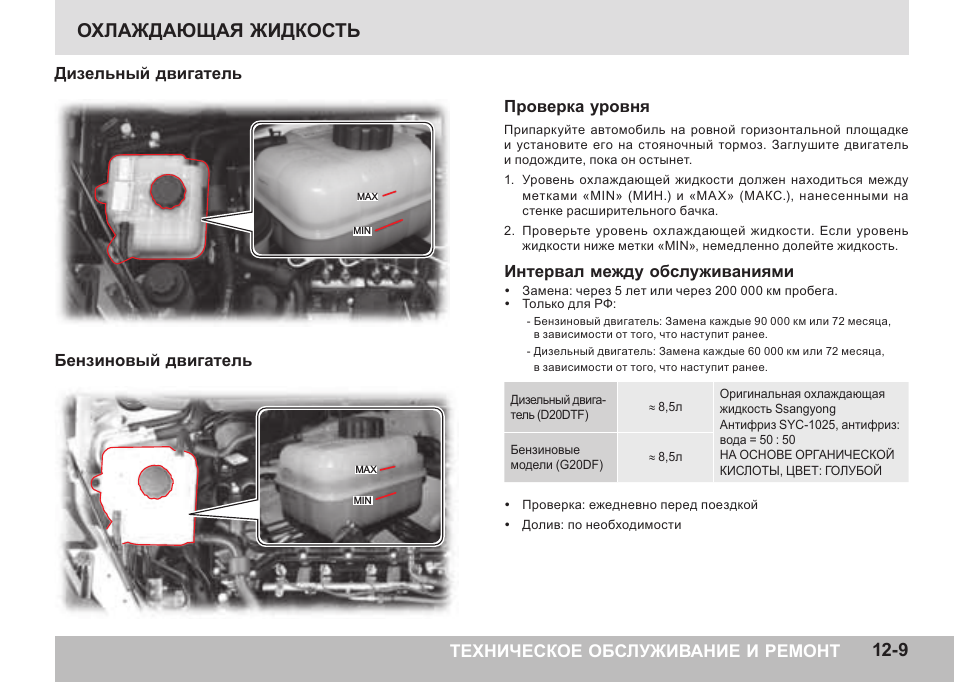 ОХЛАЖДАЮЩАЯ ЖИДКОСТЬ

Дизельный двигатель

MAX

MIN

Бензиновый двигатель

MAX

MIN

Проверка уровня

Припаркуйте автомобиль на ровной горизонтальной площадке и установите его на стояночный тормоз. Заглушите двигатель и подождите, пока он остынет.

1. Уровень охлаждающей жидкости должен находиться между метками «MIN» (МИН.) и «MAX» (МАКС.), нанесенными на стенке расширительного бачка.

2. Проверьте уровень охлаждающей жидкости. Если уровень жидкости ниже метки «MIN», немедленно долейте жидкость.

Интервал между обслуживаниями

• Замена: через 5 лет или через 200 000 км пробега.
• Только для РФ:
- Бензиновый двигатель: Замена каждые 90 000 км или 72 месяца, в зависимости от того, что наступит ранее.
- Дизельный двигатель: Замена каждые 60 000 км или 72 месяца, в зависимости от того, что наступит ранее.

| Дизельный двигатель (D20DTF) | ≈ 8,5л | Оригинальная охлаждающая жидкость Ssangyong Антифриз SYC-1025, антифриз: вода = 50 : 50 НА ОСНОВЕ ОРГАНИЧЕСКОЙ КИСЛОТЫ, ЦВЕТ: ГОЛУБОЙ |
|---|---|---|
| Бензиновые модели (G20DF) | ≈ 8,5л | |

• Проверка: ежедневно перед поездкой
• Долив: по необходимости

ТЕХНИЧЕСКОЕ ОБСЛУЖИВАНИЕ И РЕМОНТ 12-9