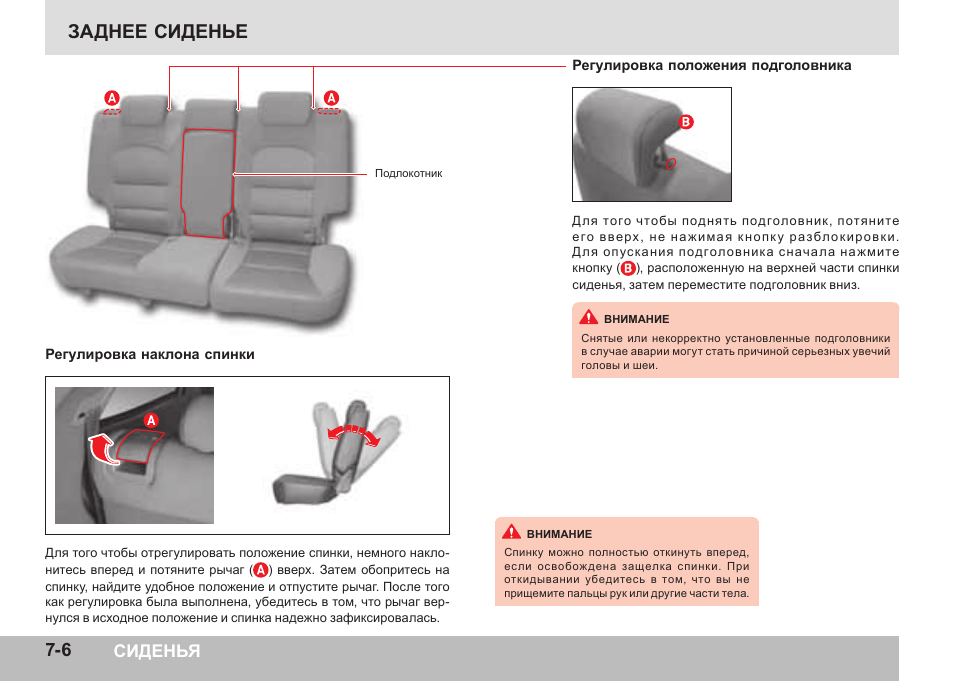 ЗАДНЕЕ СИДЕНЬЕ

A

A

Подлокотник

Регулировка наклона спинки

A

Для того чтобы отрегулировать положение спинки, немного наклонитесь вперед и потяните рычаг (A) вверх. Затем обопритесь на спинку, найдите удобное положение и отпустите рычаг. После того как регулировка была выполнена, убедитесь в том, что рычаг вернулся в исходное положение и спинка надежно зафиксировалась.

Регулировка положения подголовника

B

Для того чтобы поднять подголовник, потяните его вверх, не нажимая кнопку разблокировки. Для опускания подголовника сначала нажмите кнопку (B), расположенную на верхней части спинки сиденья, затем переместите подголовник вниз.

ВНИМАНИЕ

Снятые или некорректно установленные подголовники в случае аварии могут стать причиной серьезных увечий головы и шеи.

ВНИМАНИЕ

Спинку можно полностью откинуть вперед, если освобождена защелка спинки. При откидывании убедитесь в том, что вы не прищемите пальцы рук или другие части тела.

7-6 СИДЕНЬЯ