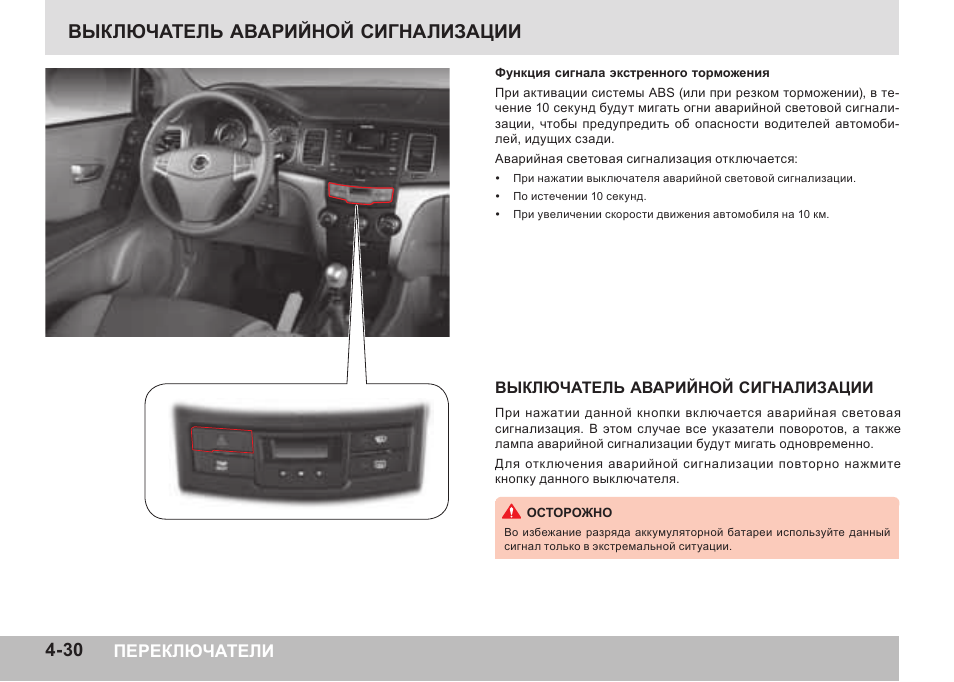 ВЫКЛЮЧАТЕЛЬ АВАРИЙНОЙ СИГНАЛИЗАЦИИ

Функция сигнала экстренного торможения

При активации системы ABS (или при резком торможении), в течение 10 секунд будут мигать огни аварийной световой сигнализации, чтобы предупредить об опасности водителей автомобилей, идущих сзади.

Аварийная световая сигнализация отключается:

• При нажатии выключателя аварийной световой сигнализации.
• По истечении 10 секунд.
• При увеличении скорости движения автомобиля на 10 км.

ВЫКЛЮЧАТЕЛЬ АВАРИЙНОЙ СИГНАЛИЗАЦИИ

При нажатии данной кнопки включается аварийная световая сигнализация. В этом случае все указатели поворотов, а также лампа аварийной сигнализации будут мигать одновременно.

Для отключения аварийной сигнализации повторно нажмите кнопку данного выключателя.

ОСТОРОЖНО

Во избежание разряда аккумуляторной батареи используйте данный сигнал только в экстремальной ситуации.

4-30 ПЕРЕКЛЮЧАТЕЛИ