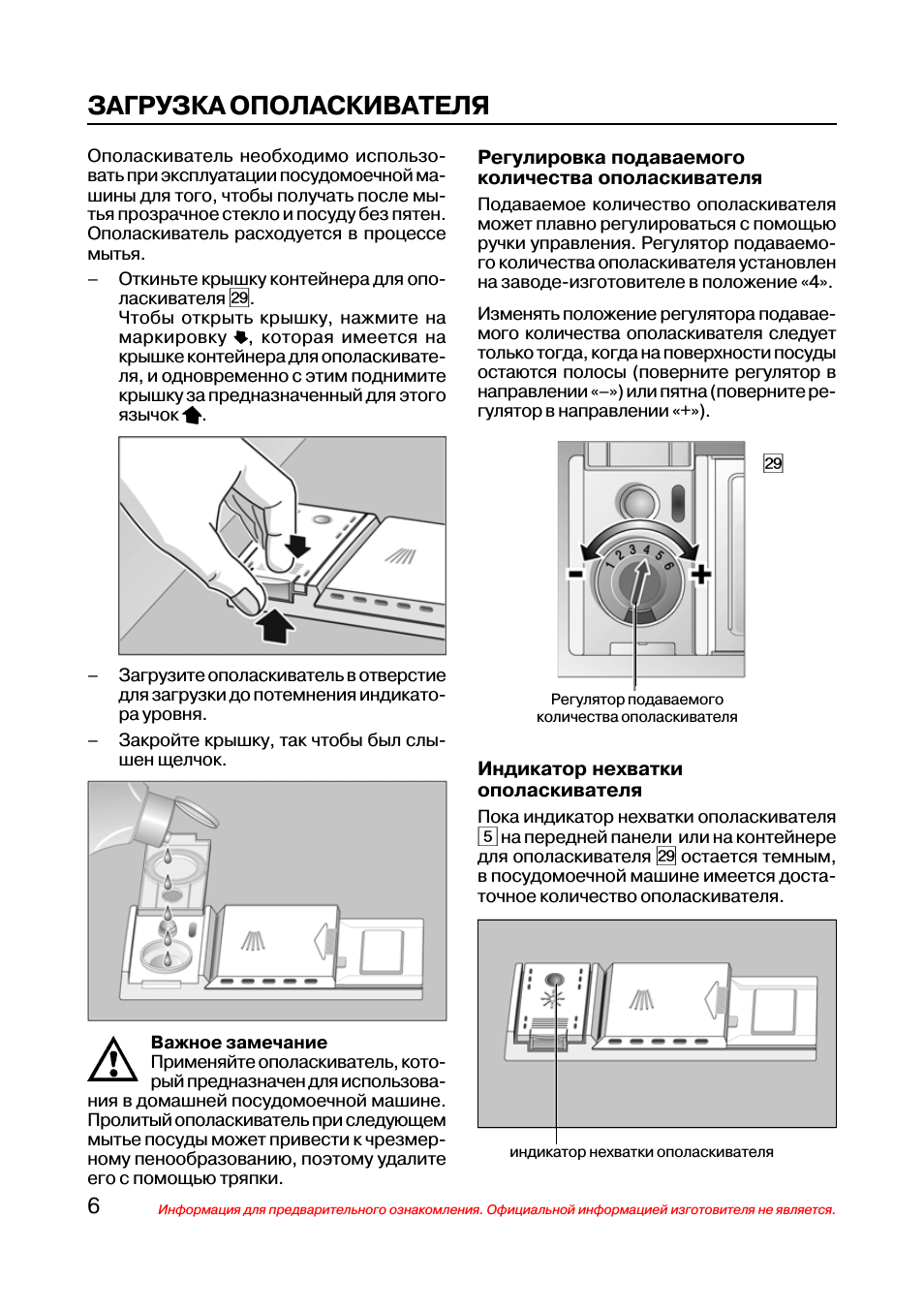 ЗАГРУЗКА ОПОЛАСКИВАТЕЛЯ

Ополаскиватель необходимо использовать при эксплуатации посудомоечной машины для того, чтобы получать после мытья прозрачное стекло и посуду без пятен. Ополаскиватель расходуется в процессе мытья.

– Откиньте крышку контейнера для ополаскивателя 29.
Чтобы открыть крышку, нажмите на маркировку, которая имеется на крышке контейнера для ополаскивателя, и одновременно с этим поднимите крышку за предназначенный для этого язычок.

– Загрузите ополаскиватель в отверстие для загрузки до потемнения индикатора уровня.

– Закройте крышку, так чтобы был слышен щелчок.

Важное замечание
Применяйте ополаскиватель, который предназначен для использования в домашней посудомоечной машине. Пролитый ополаскиватель при следующем мытье посуды может привести к чрезмерному пенообразованию, поэтому удалите его с помощью тряпки.

Регулировка подаваемого количества ополаскивателя

Подаваемое количество ополаскивателя может плавно регулироваться с помощью ручки управления. Регулятор подаваемого количества ополаскивателя установлен на заводе-изготовителе в положение «4».

Изменять положение регулятора подаваемого количества ополаскивателя следует только тогда, когда на поверхности посуды остаются полосы (поверните регулятор в направлении «–») или пятна (поверните регулятор в направлении «+»).

29

1 2 3 4 5 6
–
+

Регулятор подаваемого количества ополаскивателя

Индикатор нехватки ополаскивателя

Пока индикатор нехватки ополаскивателя 5 на передней панели или на контейнере для ополаскивателя 29 остается темным, в посудомоечной машине имеется достаточное количество ополаскивателя.

индикатор нехватки ополаскивателя

6

Информация для предварительного ознакомления. Официальной информацией изготовителя не является.